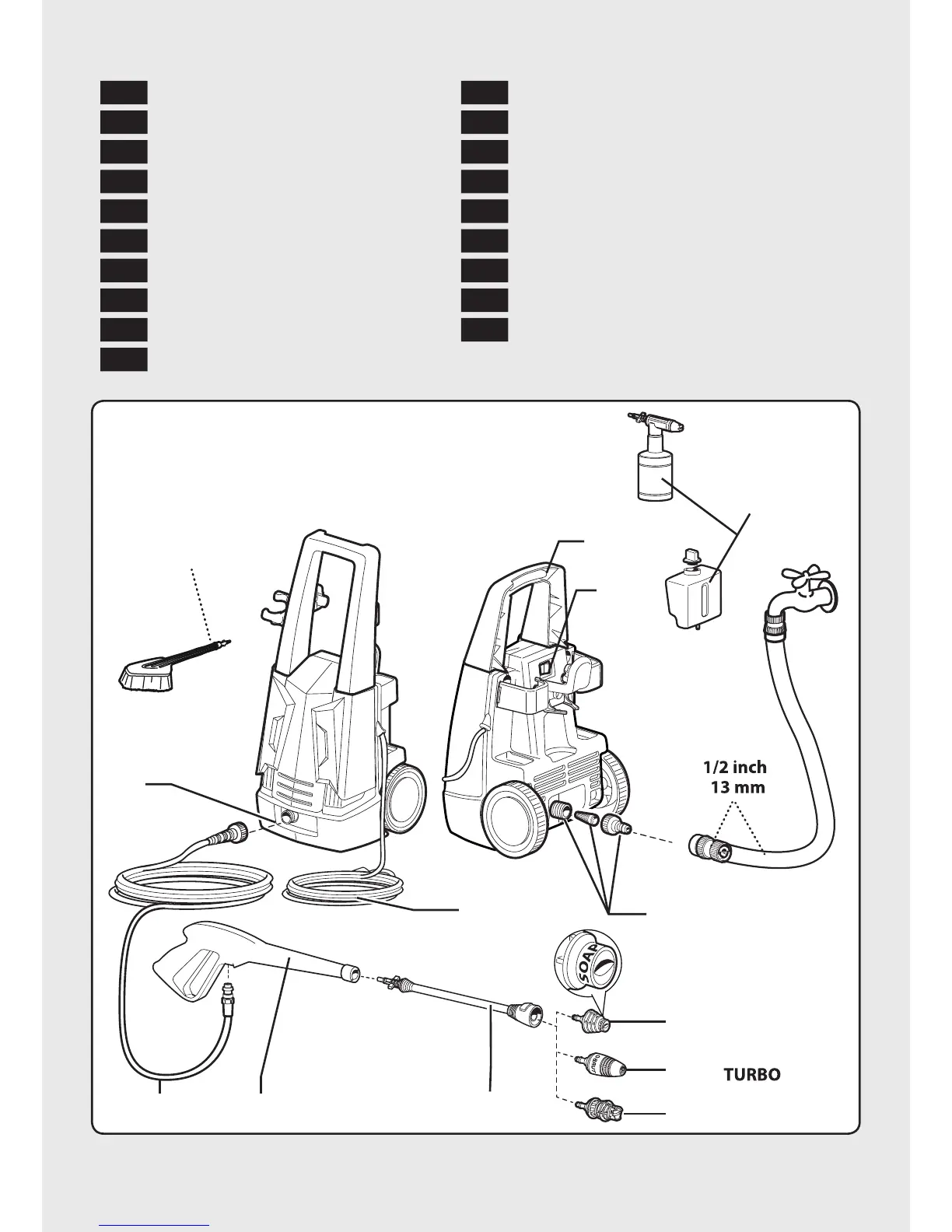 1/2 inch
13 mm

SOAP

TURBO