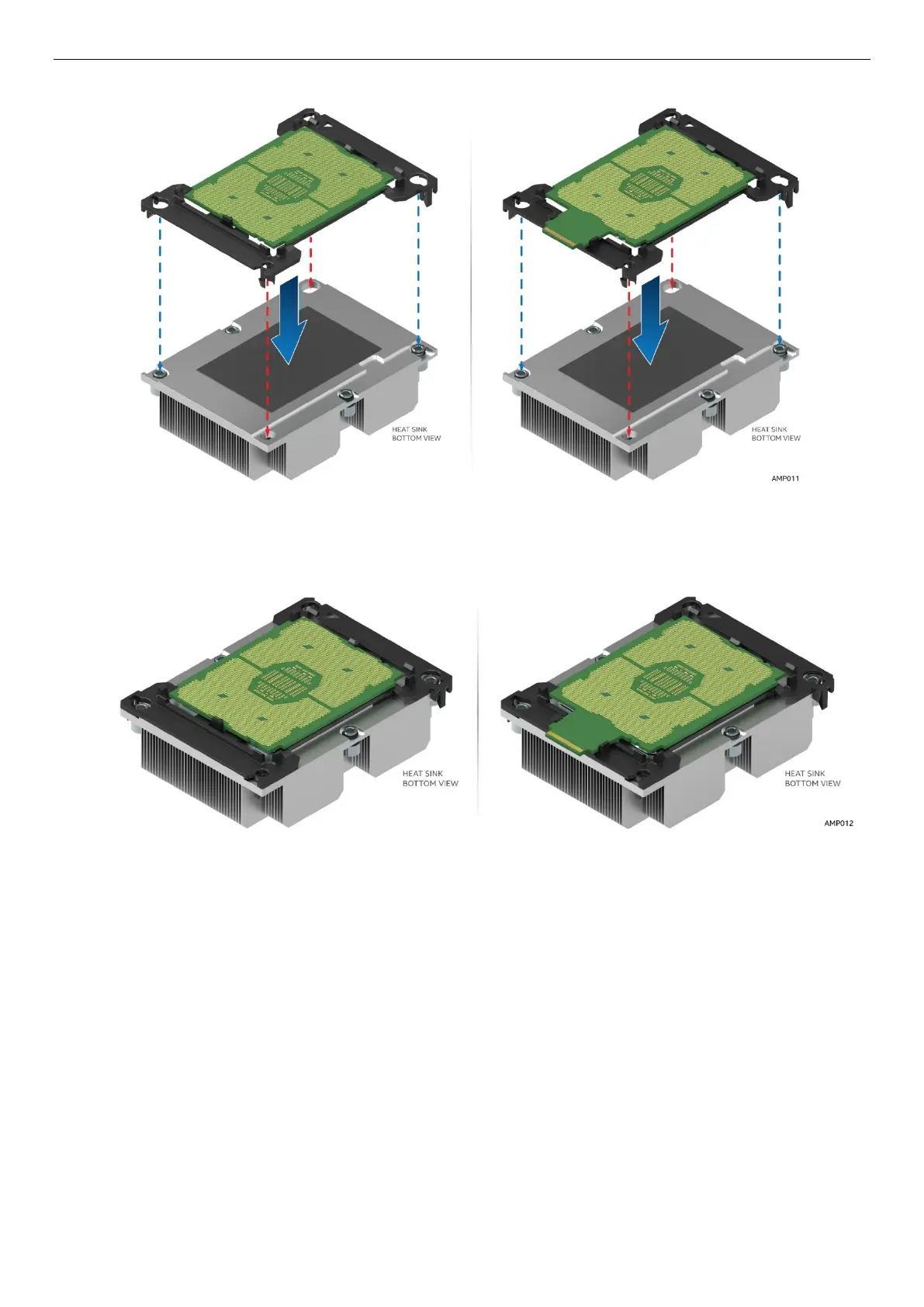 HEAT SINK
BOTTOM VIEW

HEAT SINK
BOTTOM VIEW

AMP011

HEAT SINK
BOTTOM VIEW

HEAT SINK
BOTTOM VIEW

AMP012