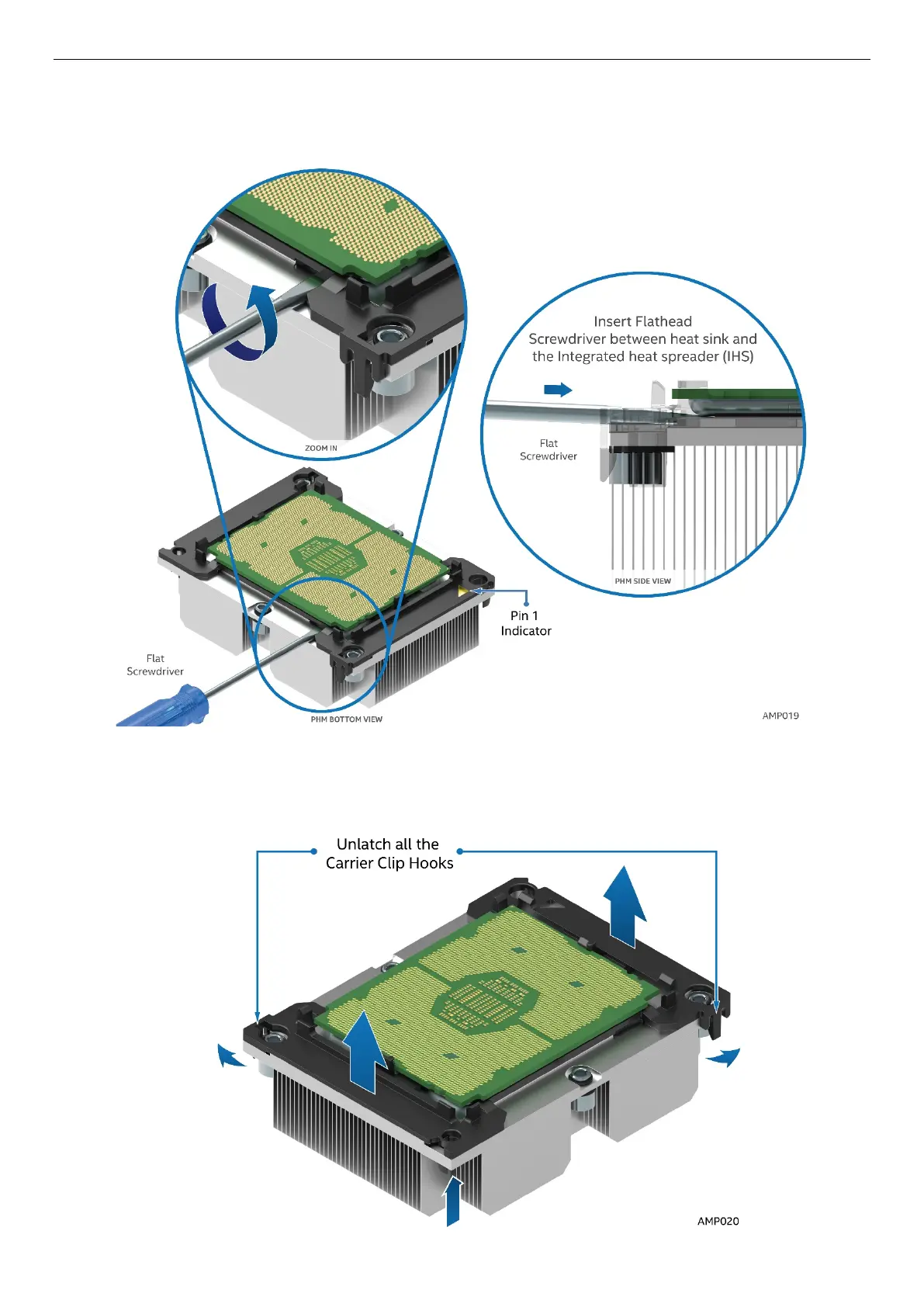 ZOOM IN

Insert Flathead Screwdriver between heat sink and the Integrated heat spreader (IHS)

Flat Screwdriver

PHM SIDE VIEW

Pin 1 Indicator

Flat Screwdriver

PHM BOTTOM VIEW

AMP019

Unlatch all the Carrier Clip Hooks

AMP020