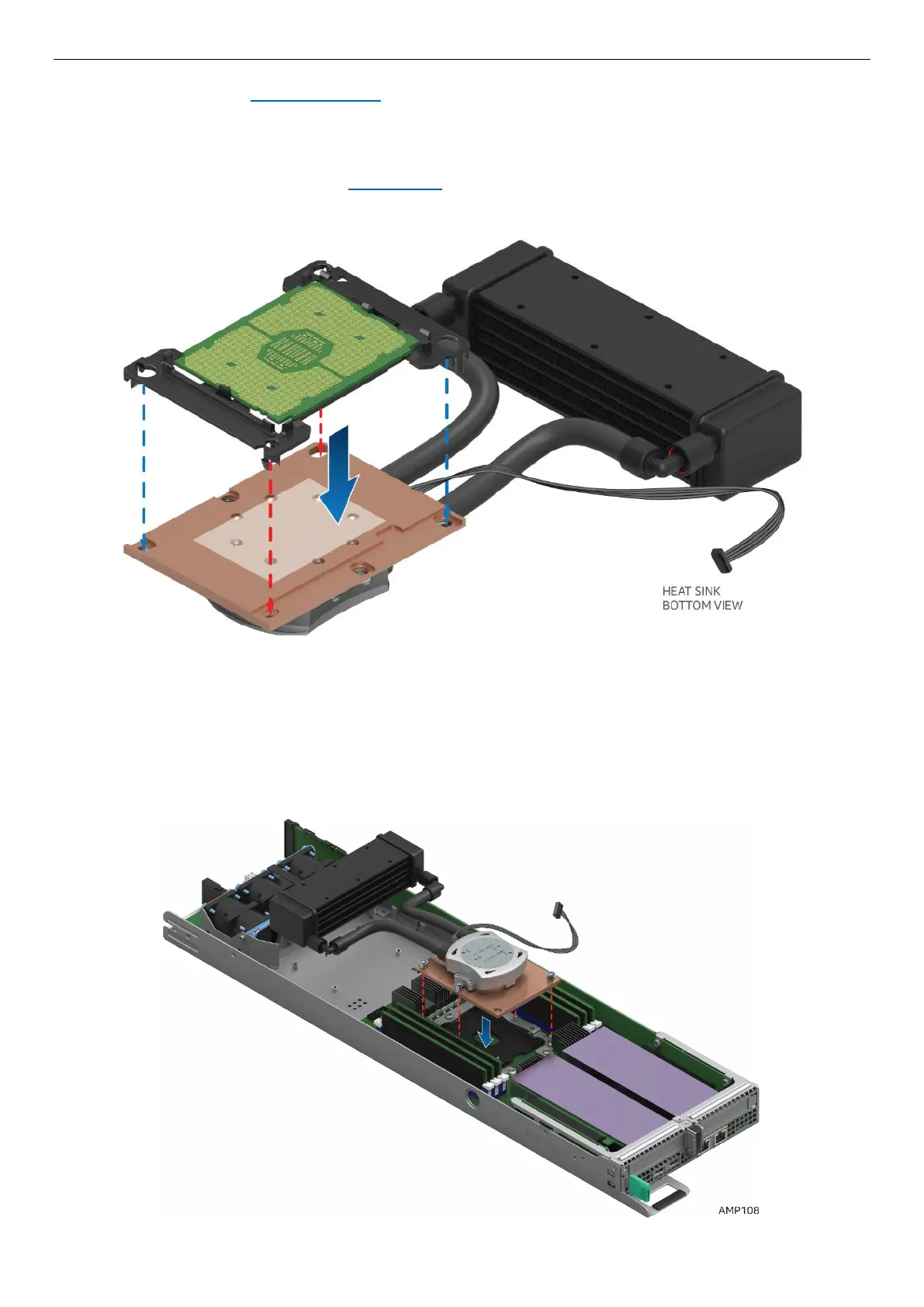 HEAT SINK
BOTTOM VIEW

AMP108