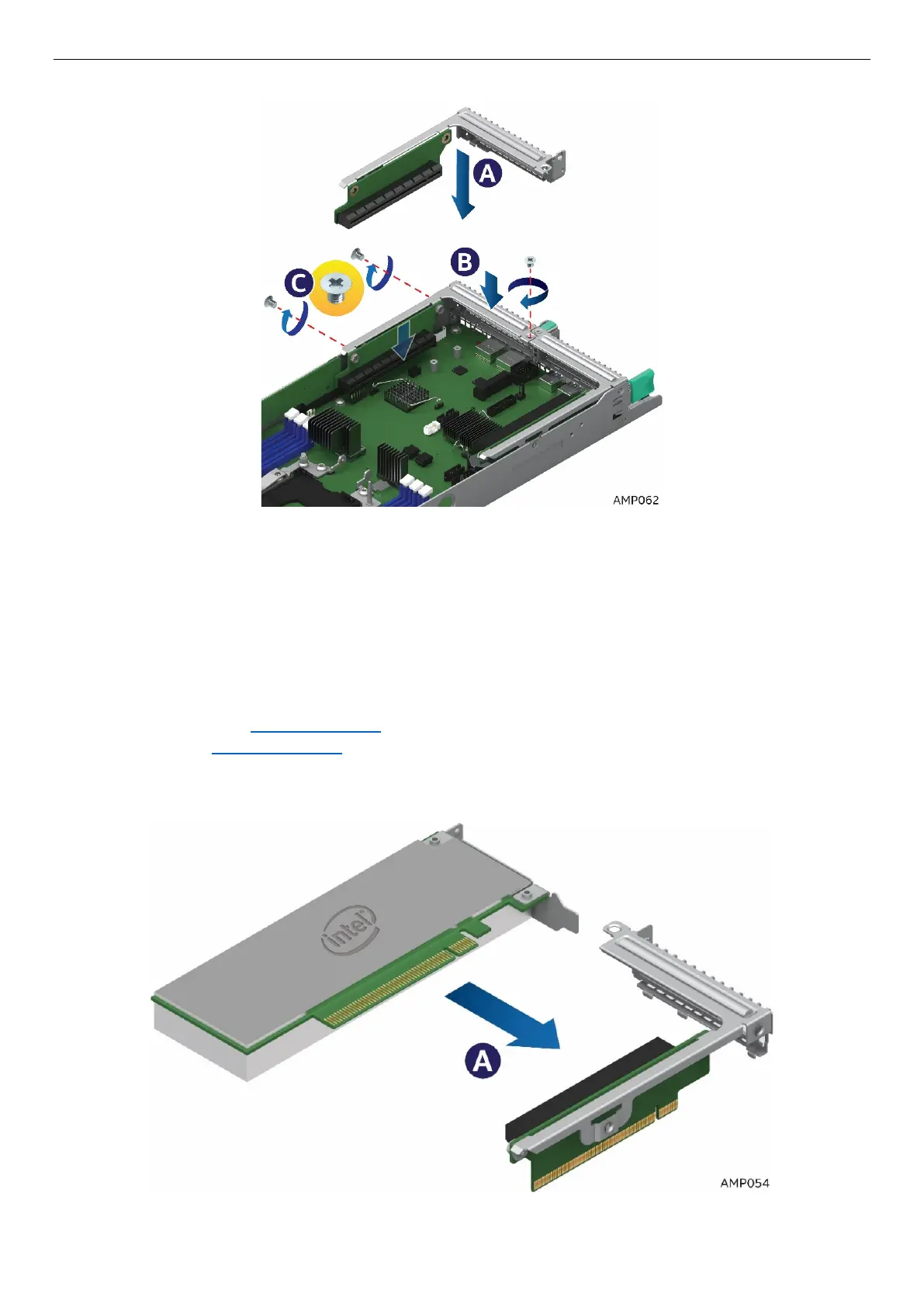 A

B

C

AMP062

intel

A

AMP054