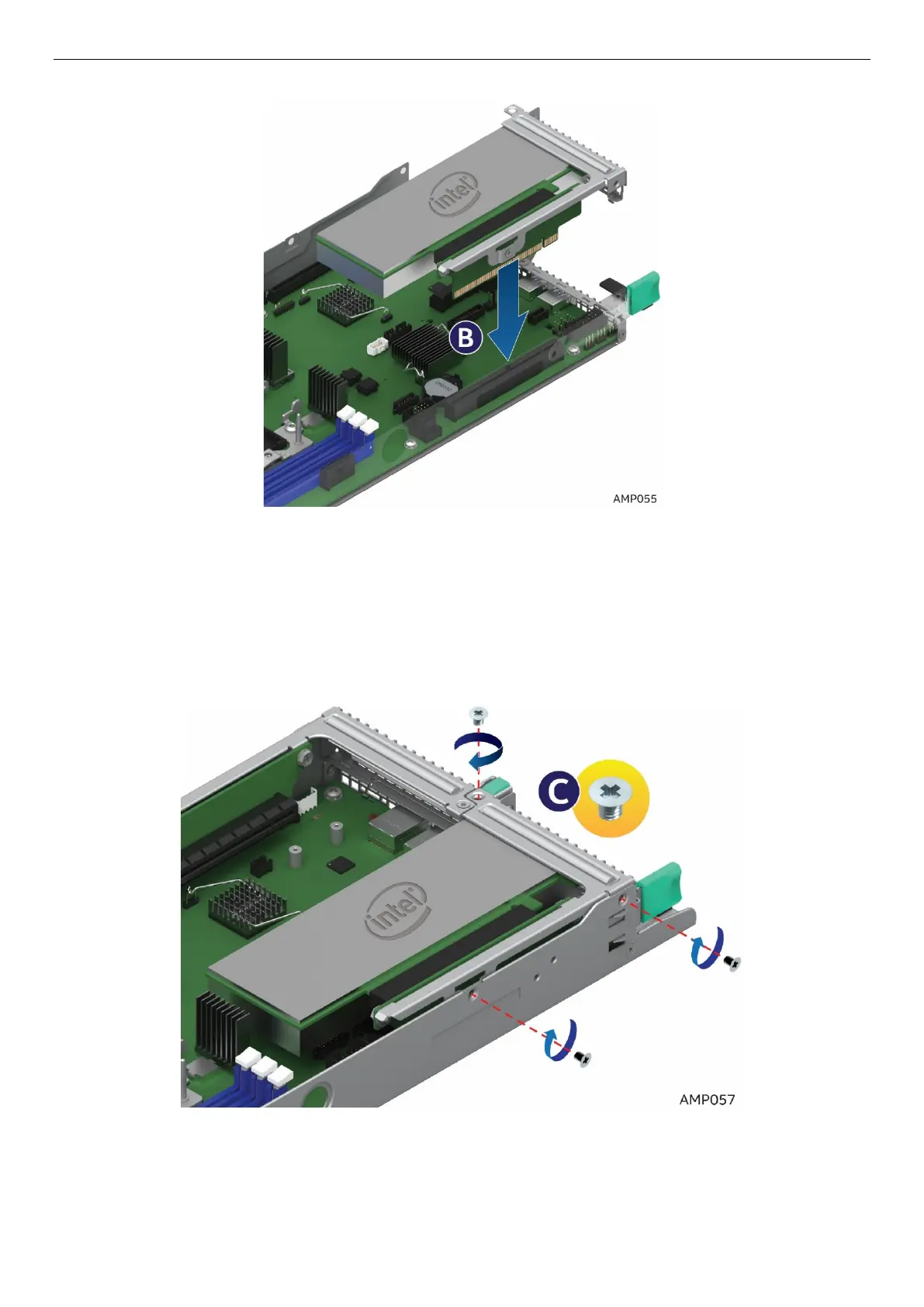 intel

B

AMP055

C

intel

AMP057