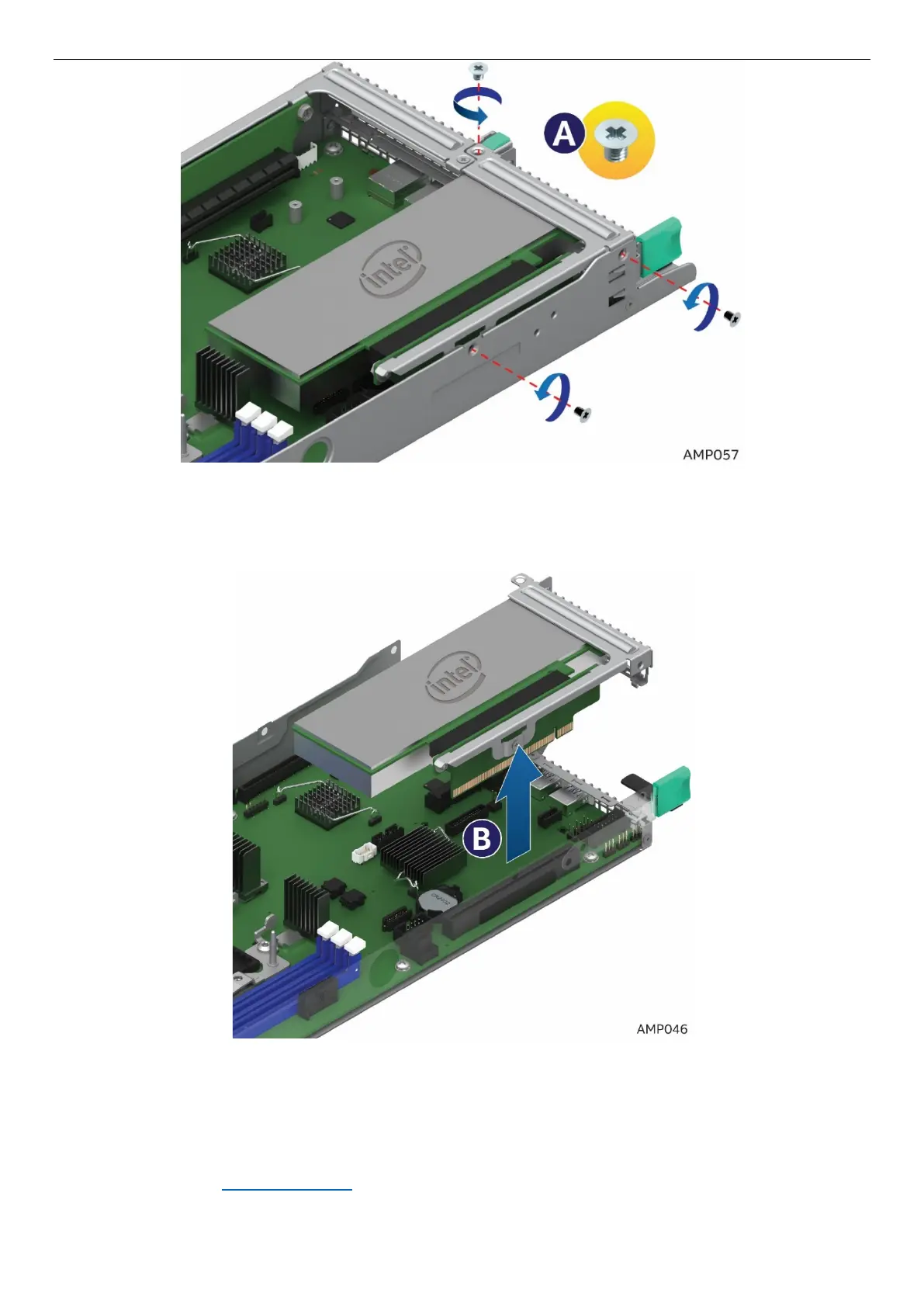 A

intel

AMP057

intel

B

AMP046