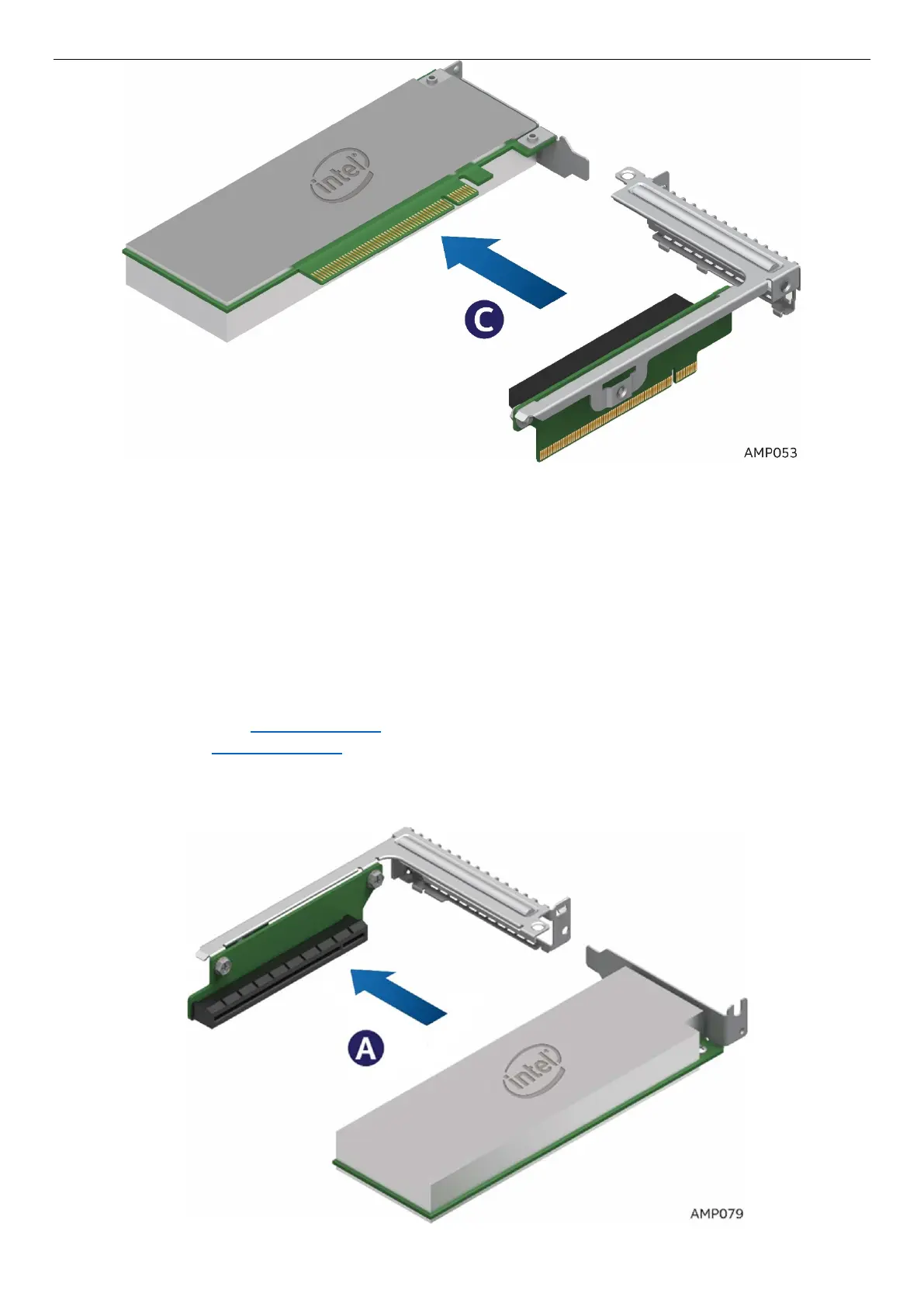 intel

C

AMP053

A

intel

AMP079