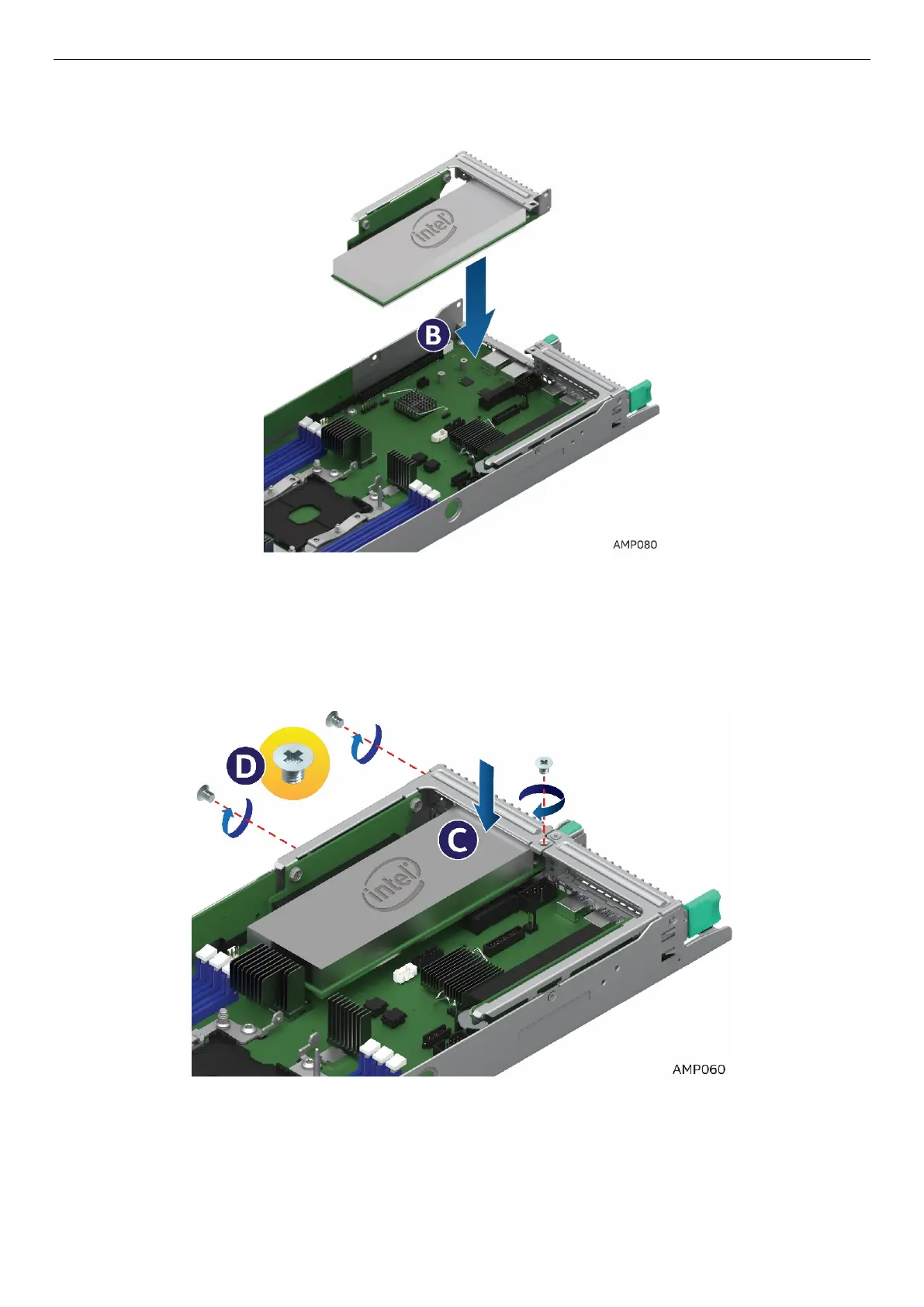 intel
B
AMP080

D
C
intel
AMP060