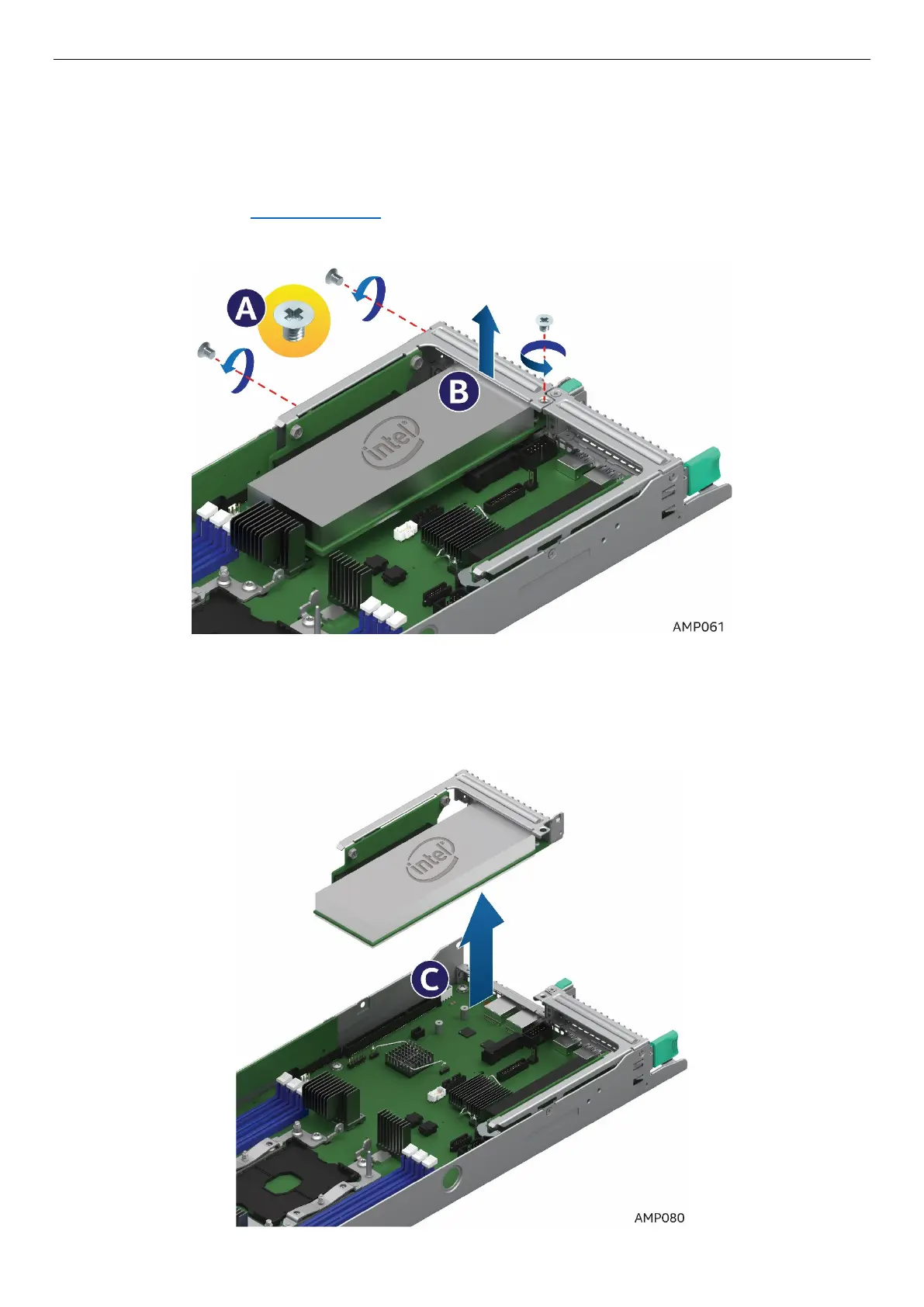 A

B

intel

AMP061

intel

C

AMP080