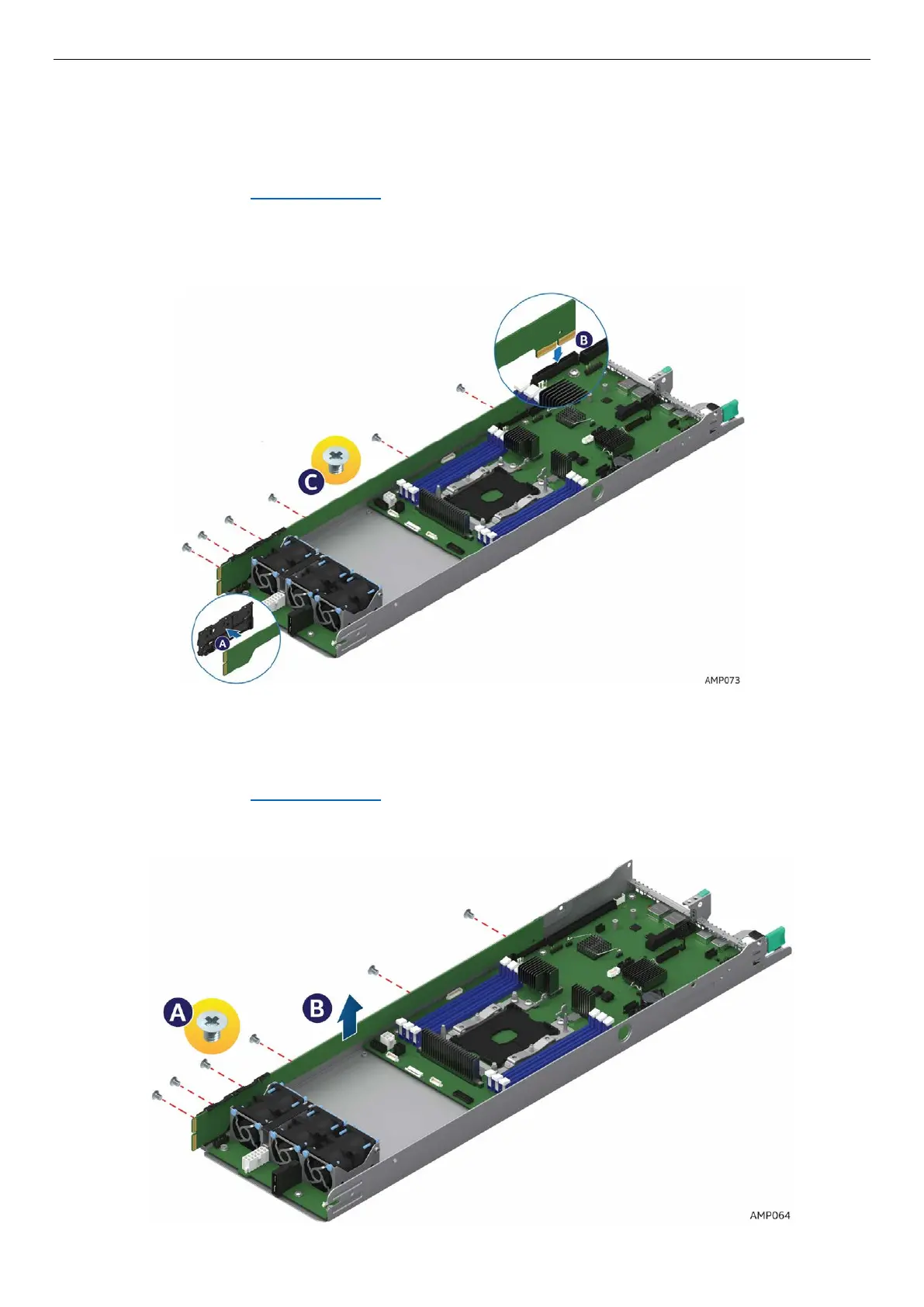 B

C

A

AMP073

A

B

AMP064