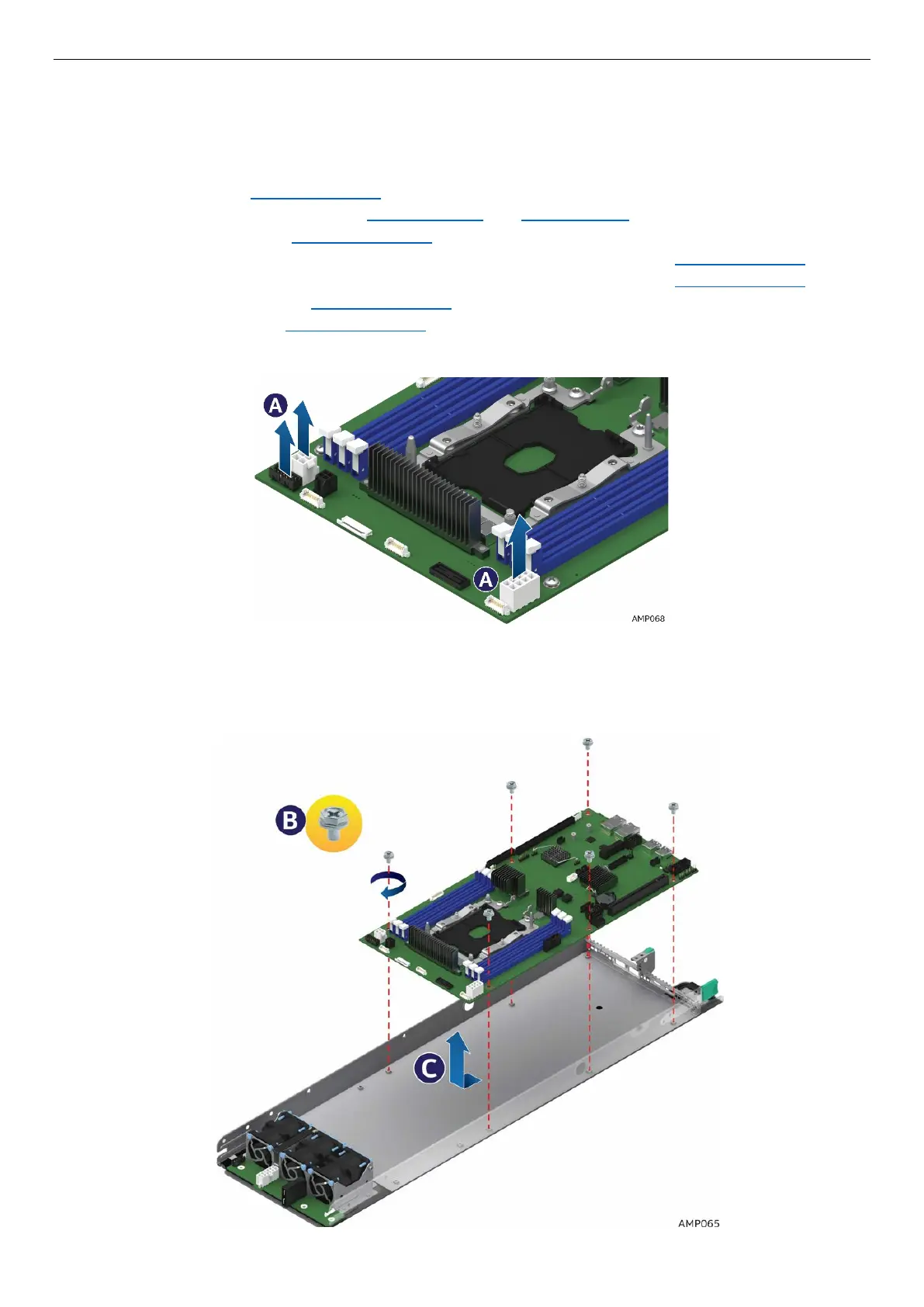 A

A

AMP068

B

C

AMP065