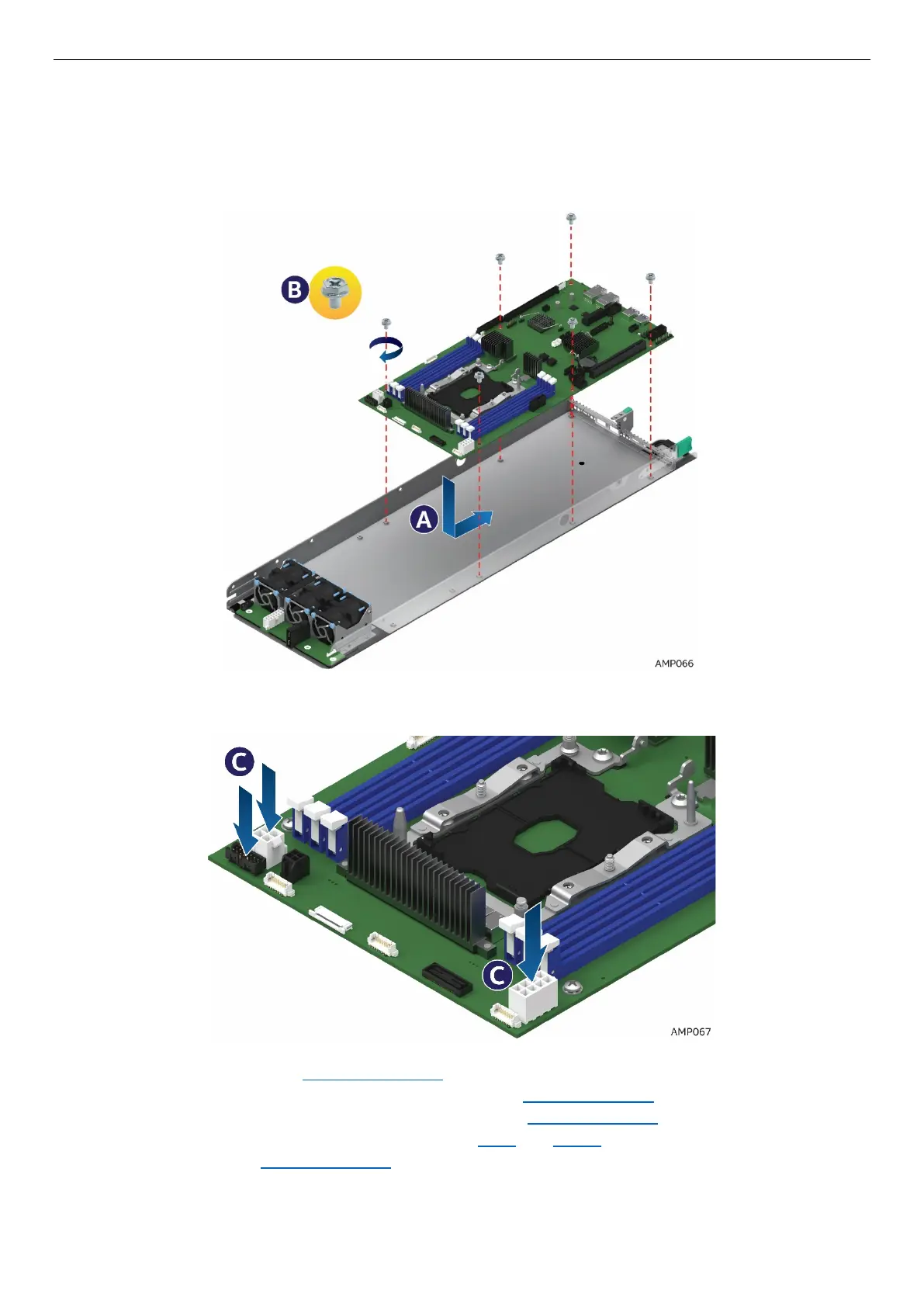 B

A

AMP066

C

C

AMP067