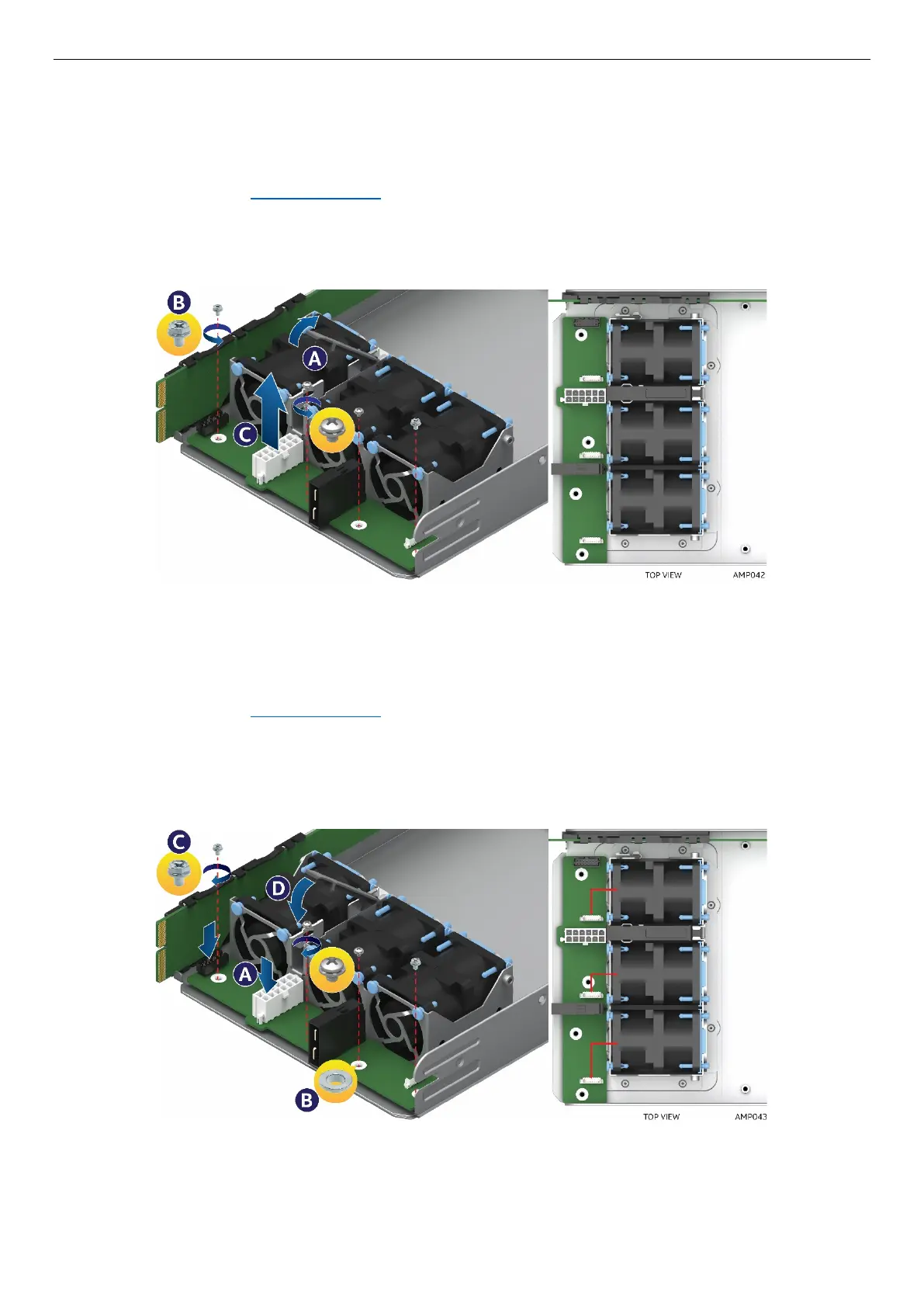 B

A

C

TOP VIEW

AMP042

C

D

A

B

TOP VIEW

AMP043