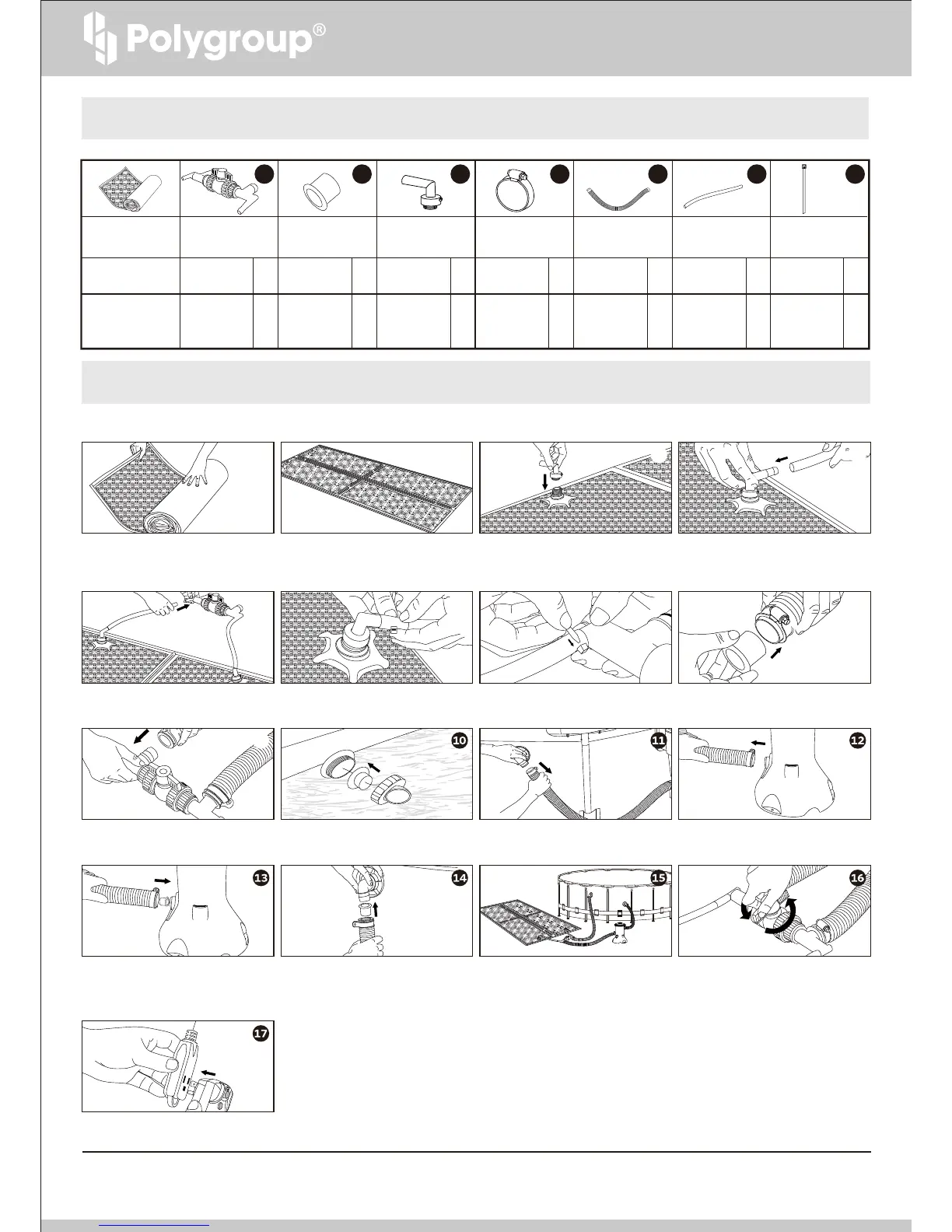 Polygroup®

10

11

12

13

14

15

16

17