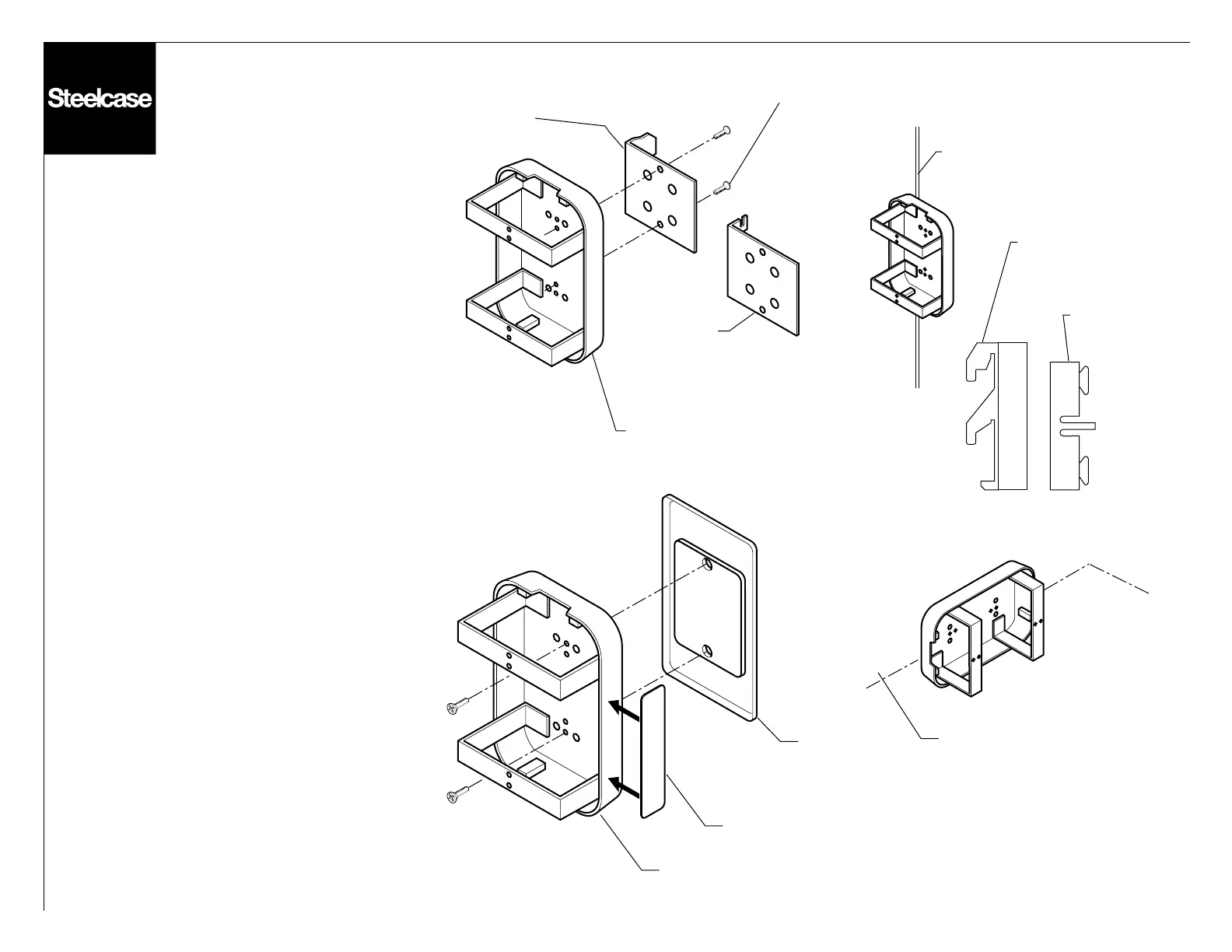 Steelcase