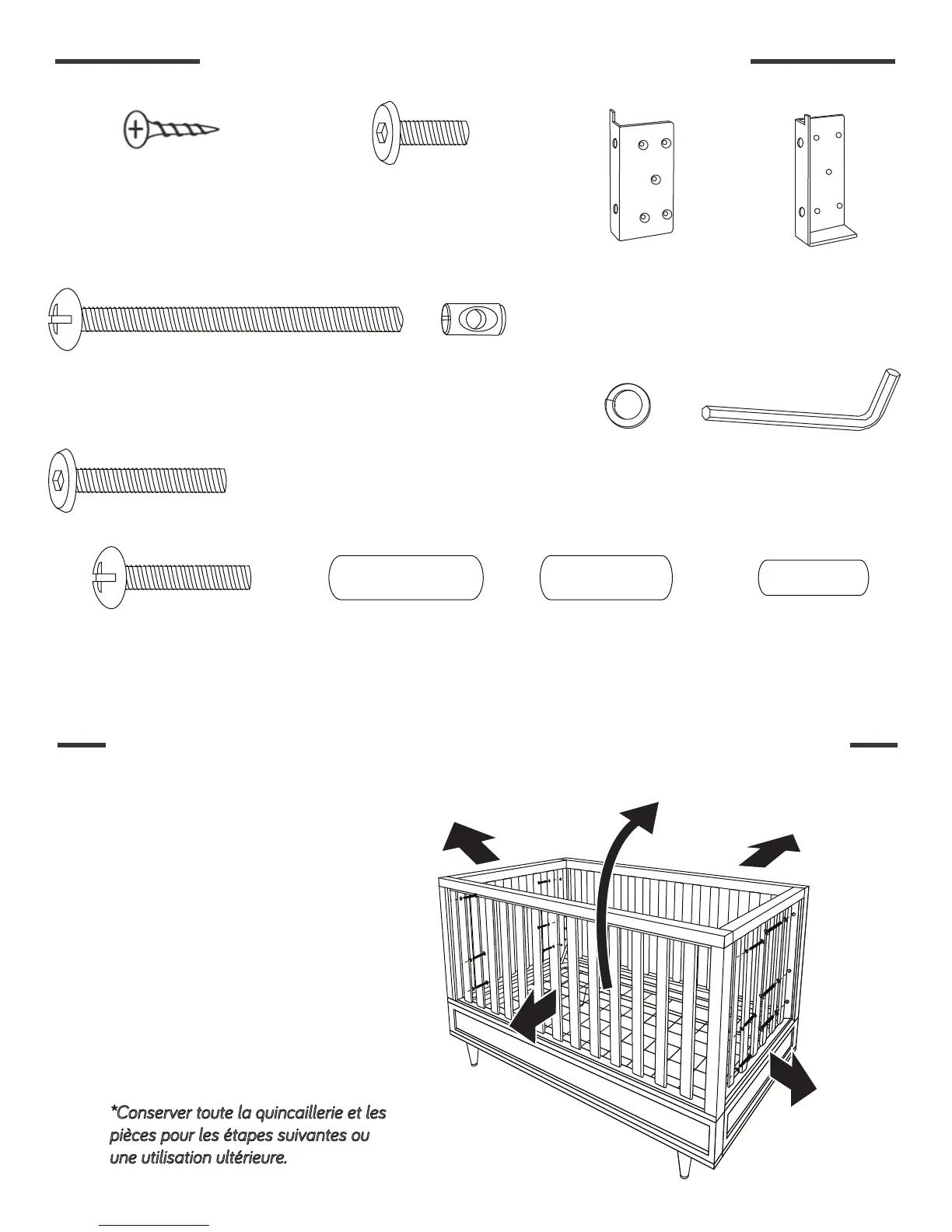 *Conserver toute la quincaillerie et les pièces pour les étapes suivantes ou une utilisation ultérieure.