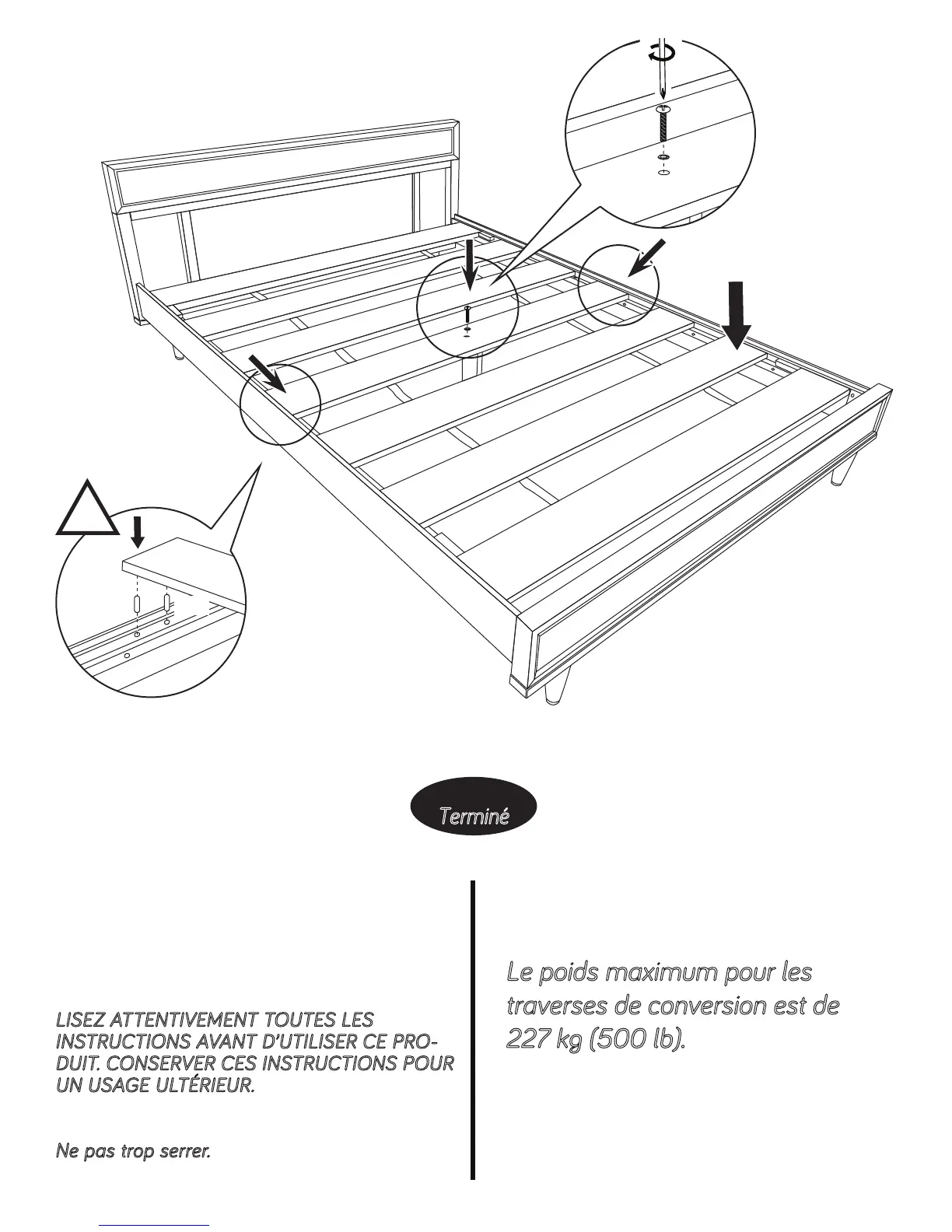 Terminé

LISEZ ATTENTIVEMENT TOUTES LES INSTRUCTIONS AVANT D'UTILISER CE PRODUIT. CONSERVER CES INSTRUCTIONS POUR UN USAGE ULTÉRIEUR.

Ne pas trop serrer.

Le poids maximum pour les traverses de conversion est de 227 kg (500 lb).