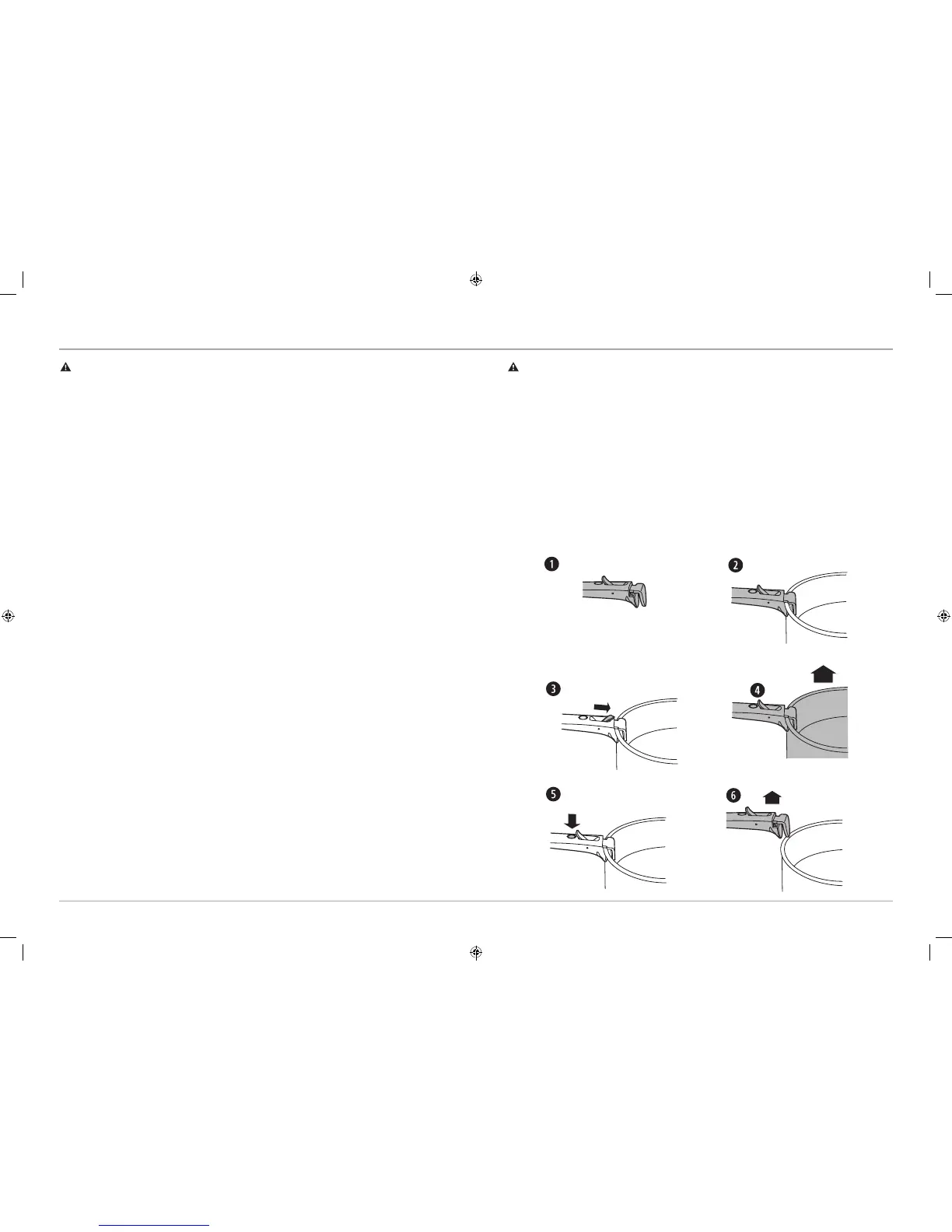 1

2

3

4

5

6