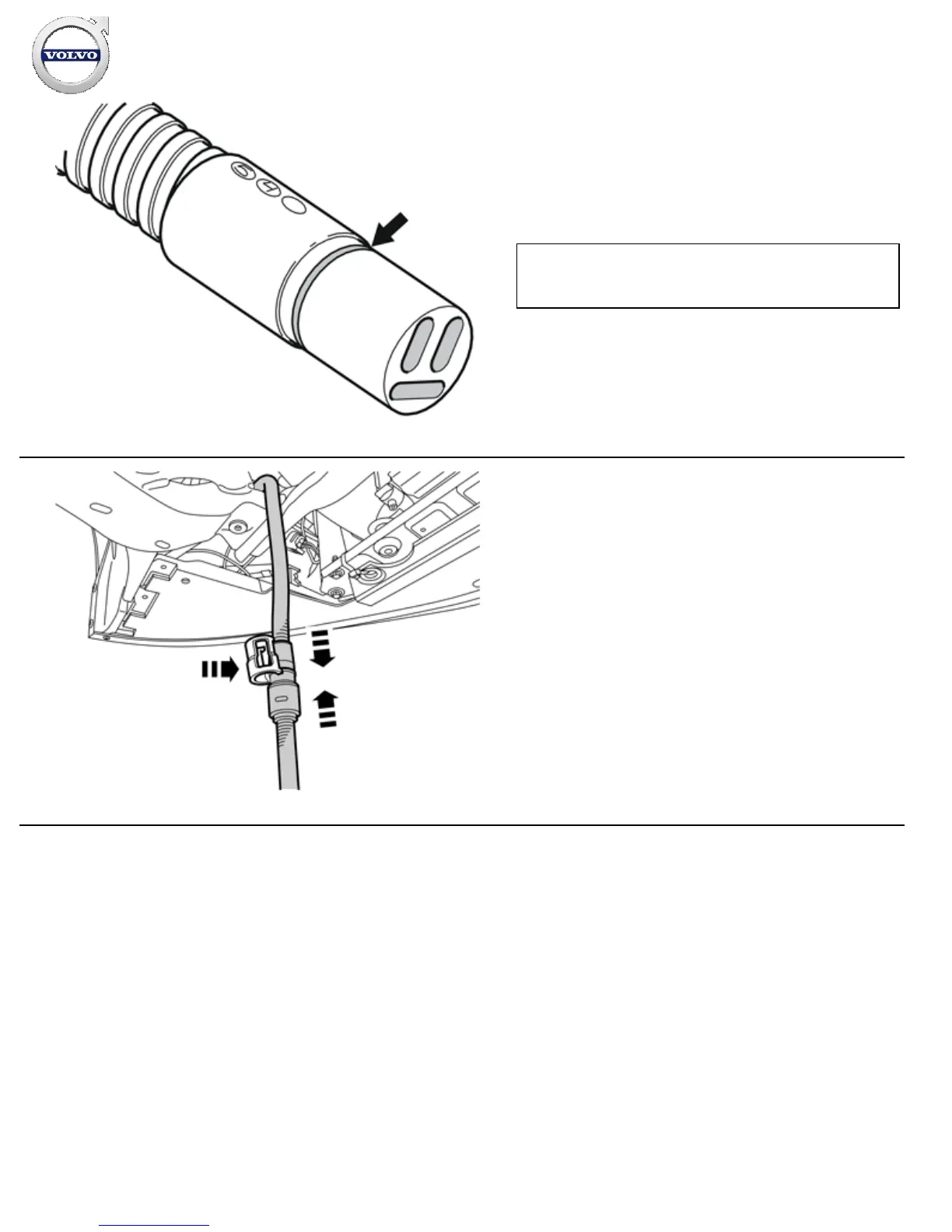 VOLVO