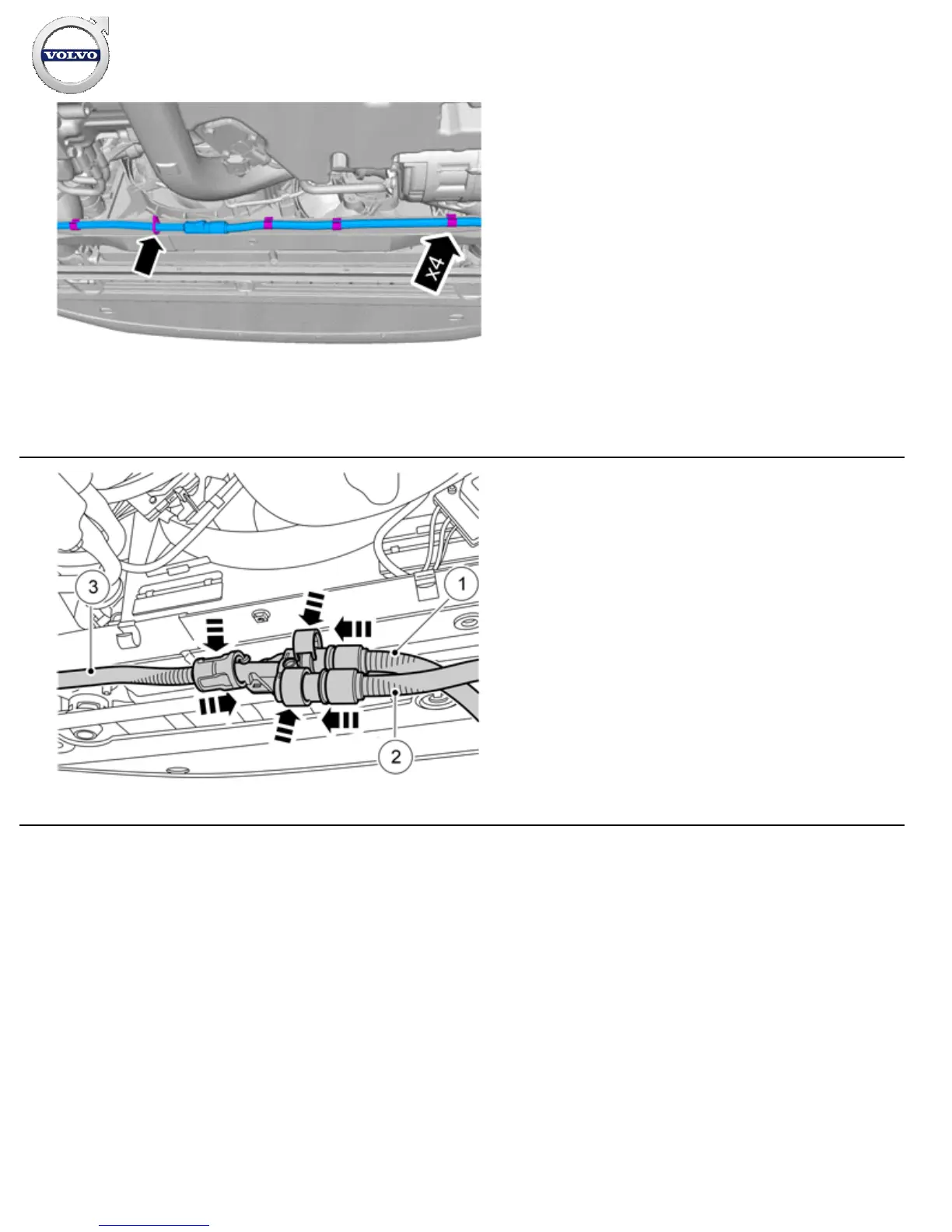 VOLVO

x4

3
1
2