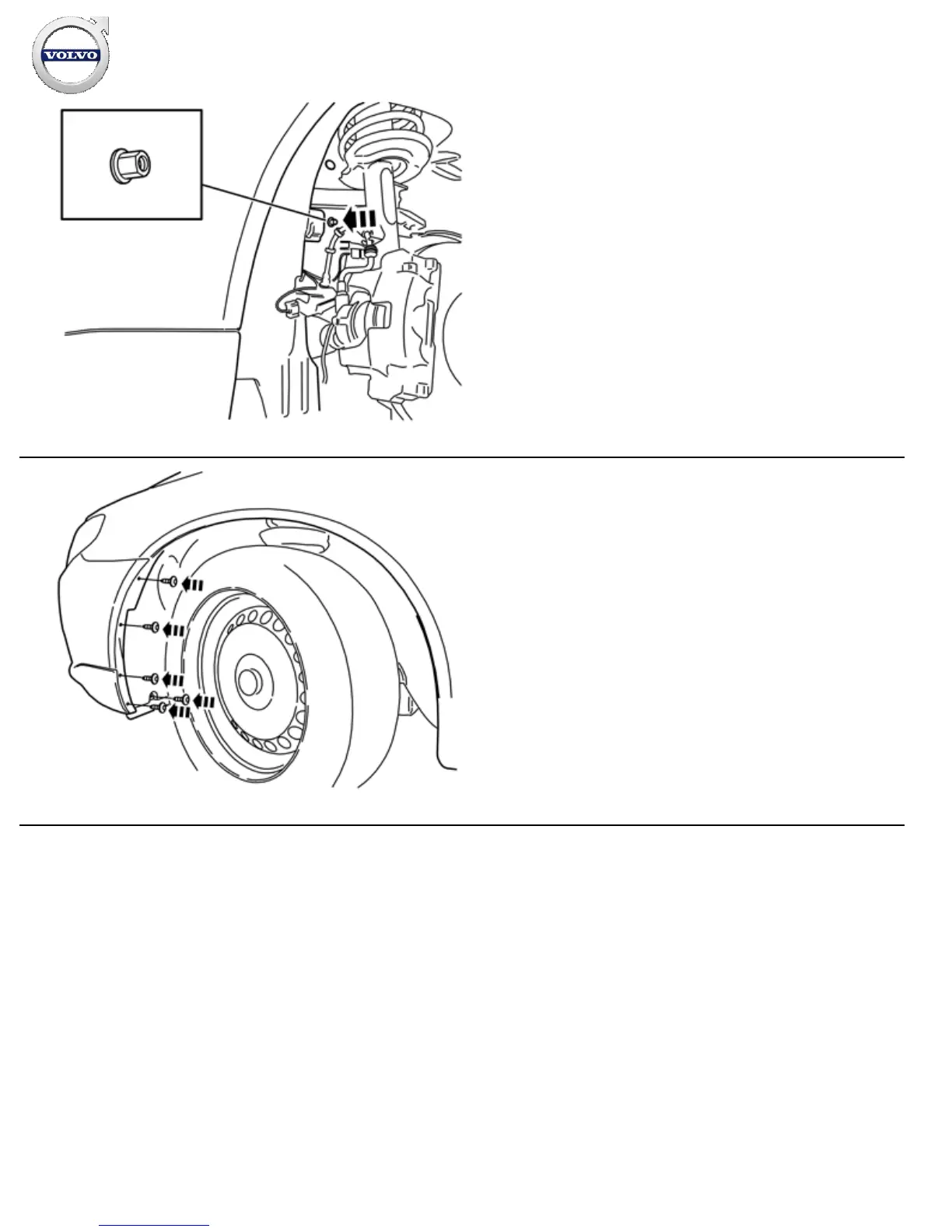 VOLVO