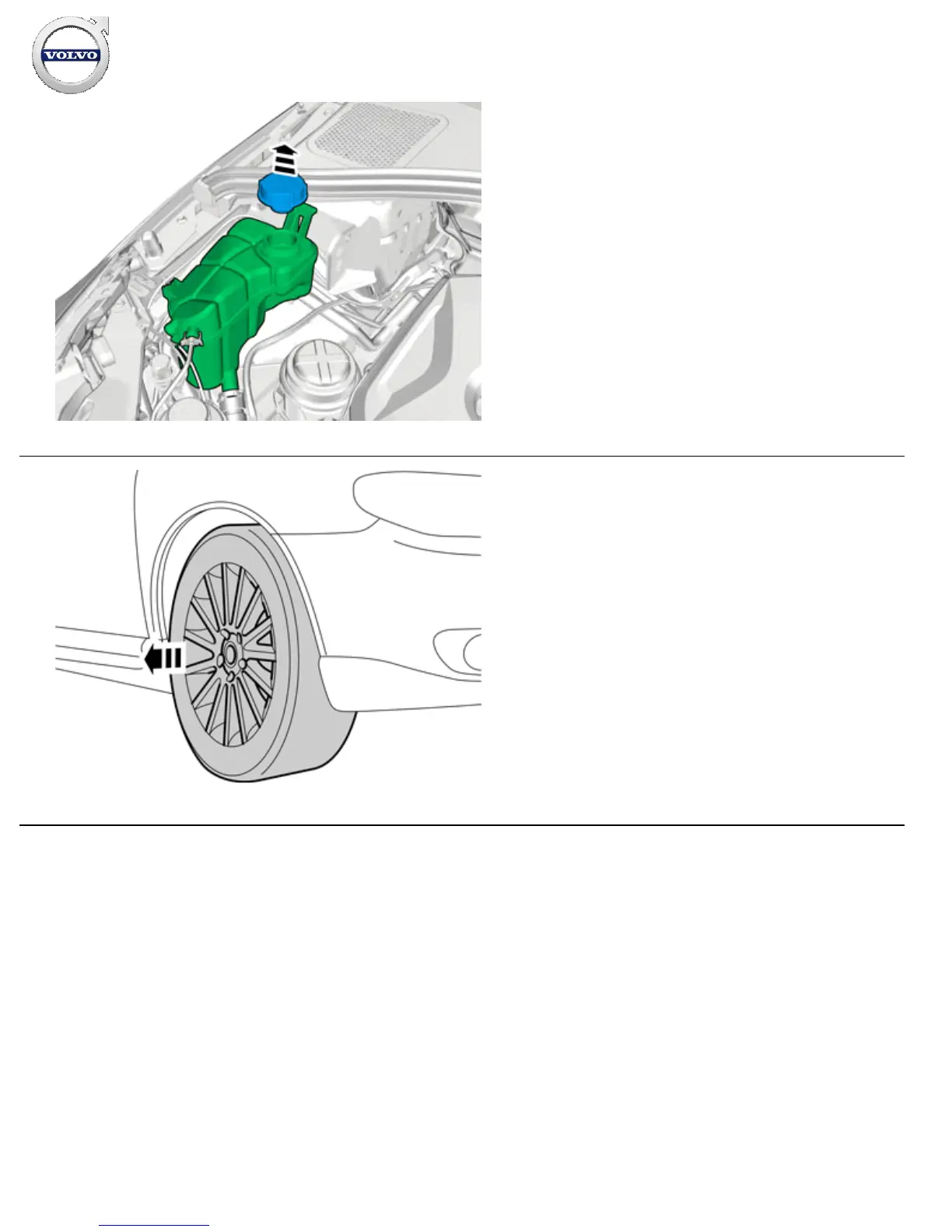 VOLVO