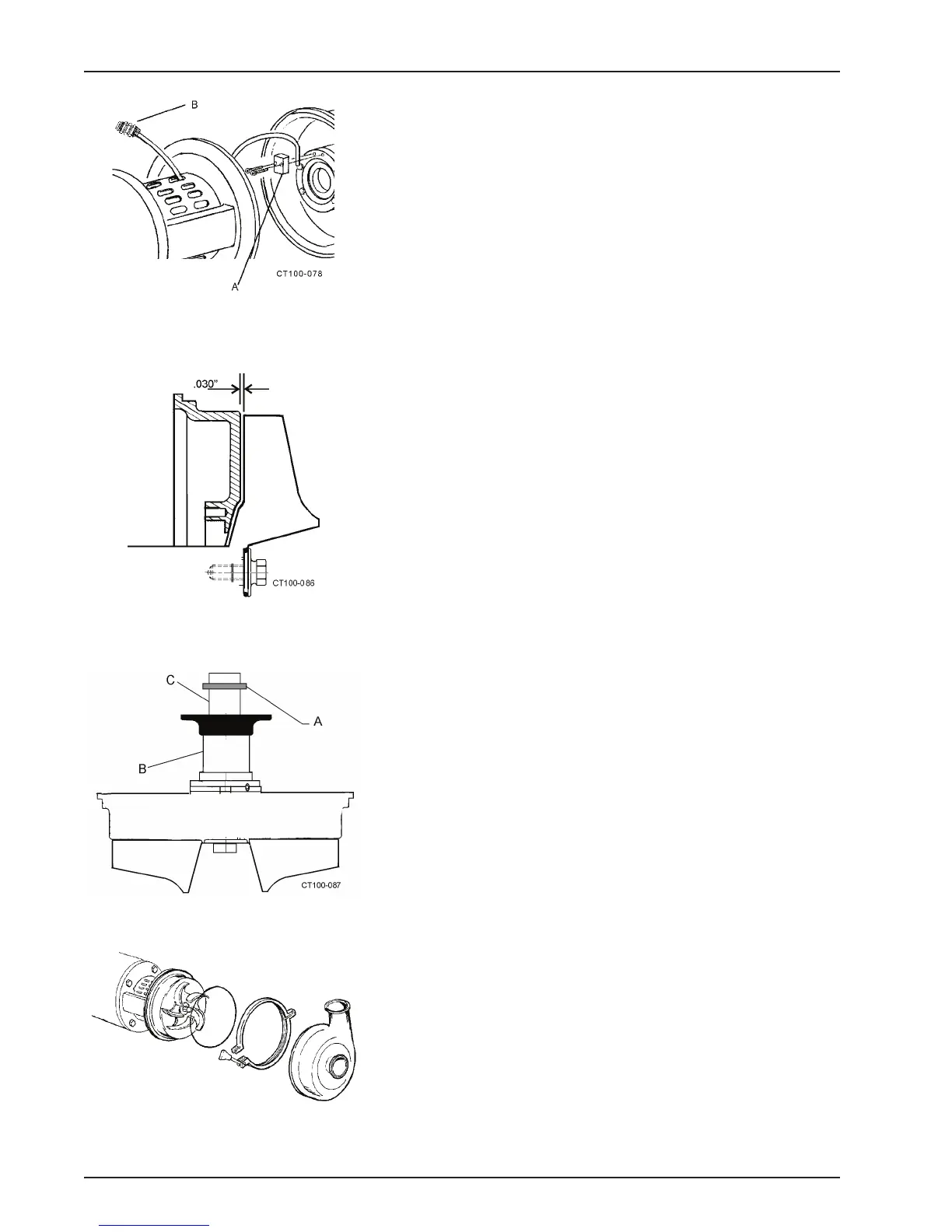 B

A

CT100-078

.030"

CT100-086

C

A

B

CT100-087