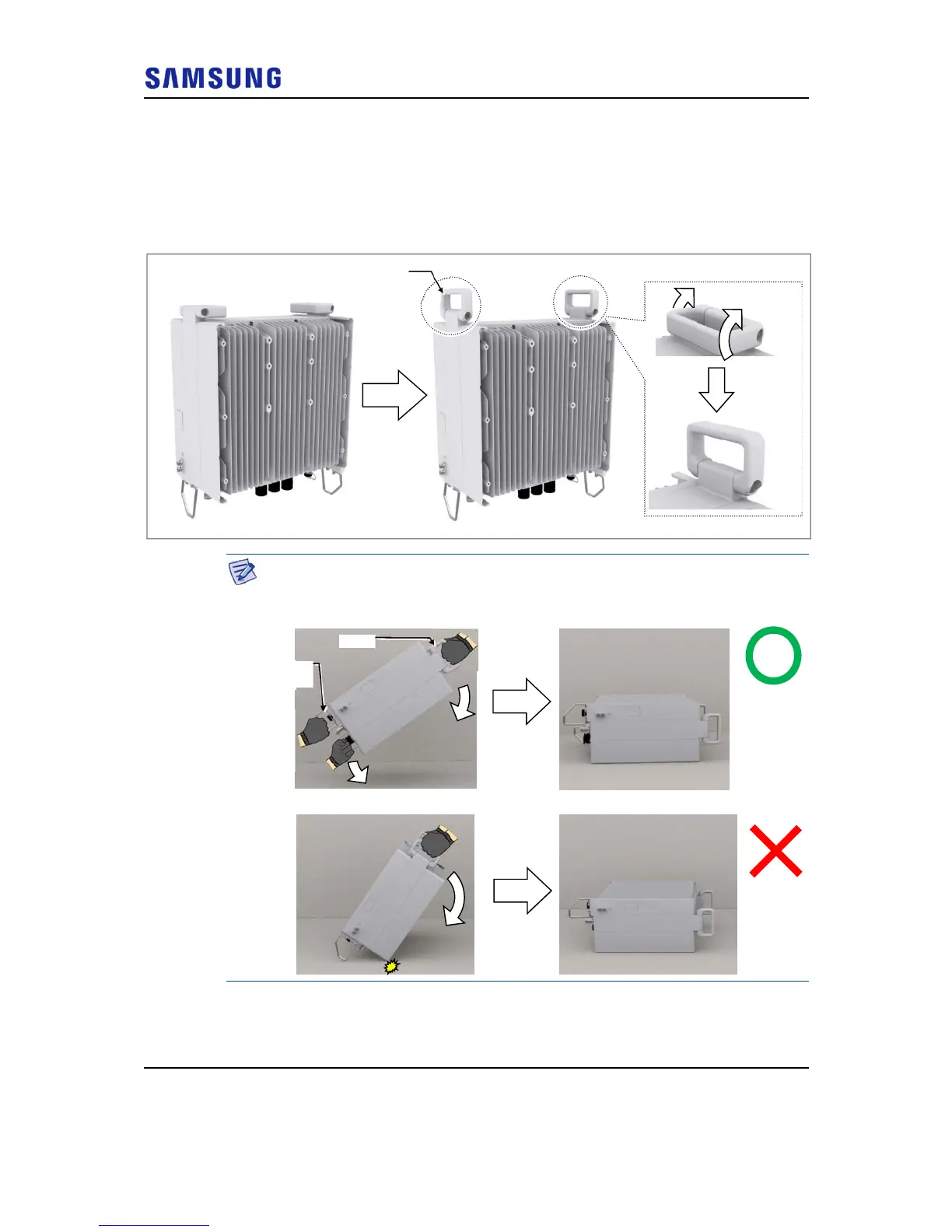 SAMSUNG