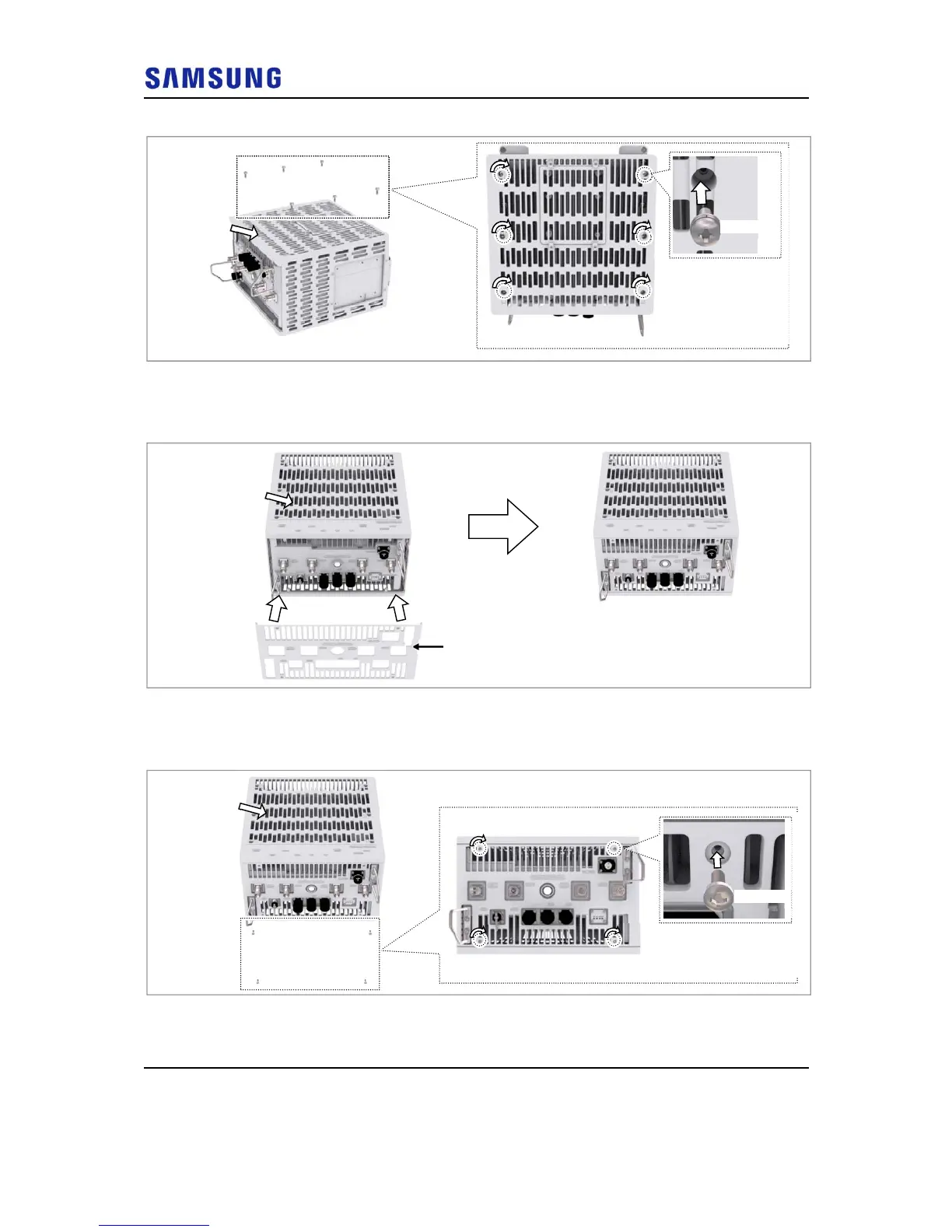 SAMSUNG