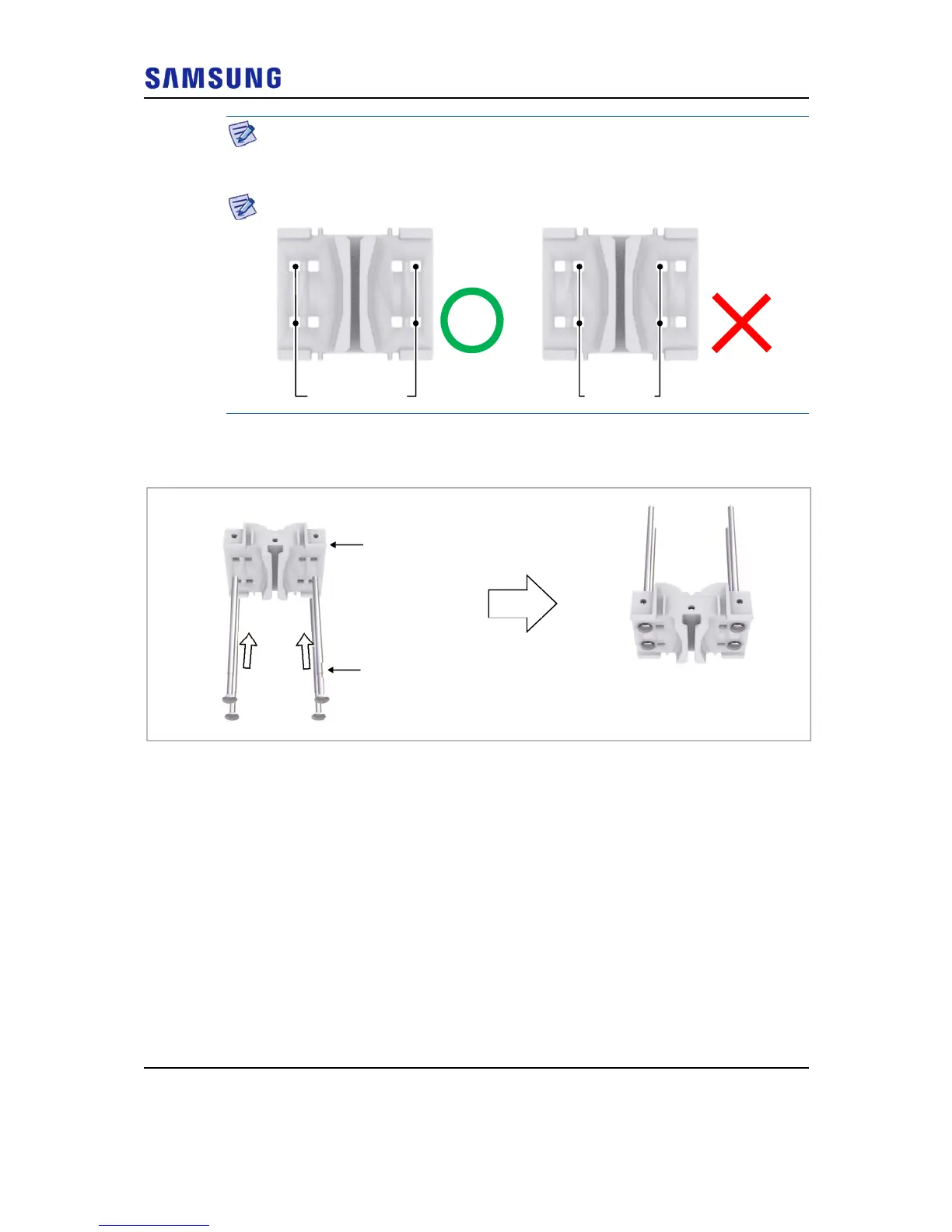 SAMSUNG