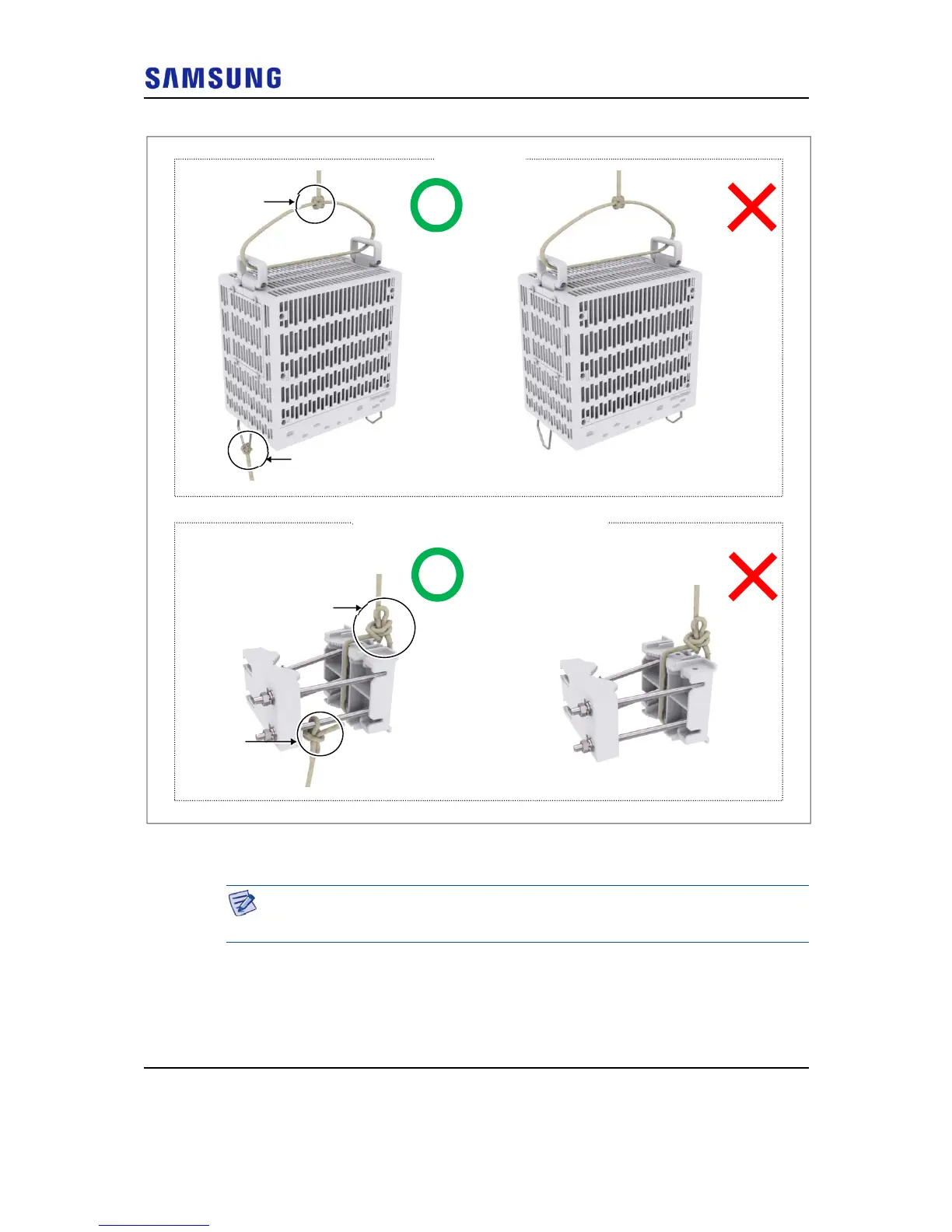 SAMSUNG