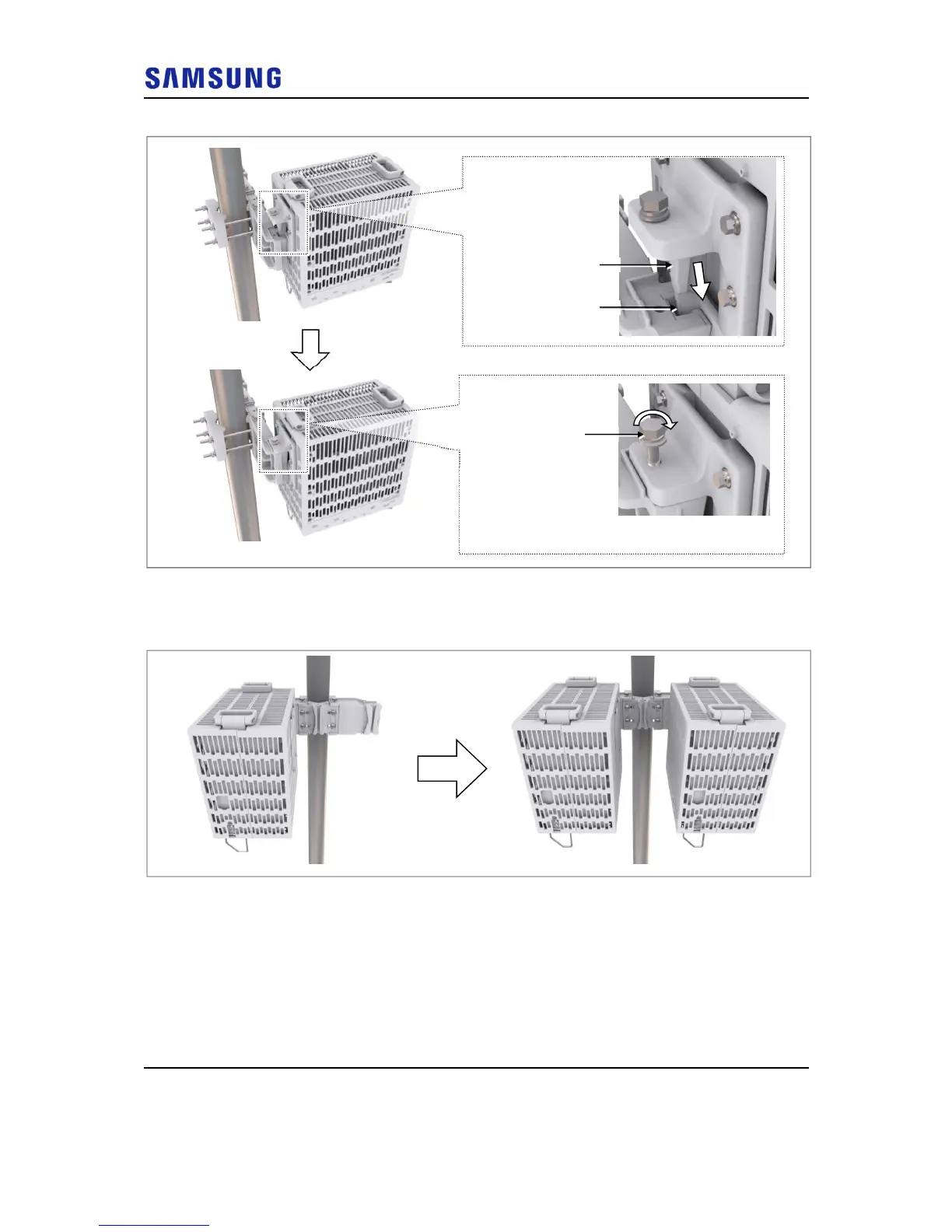 SAMSUNG