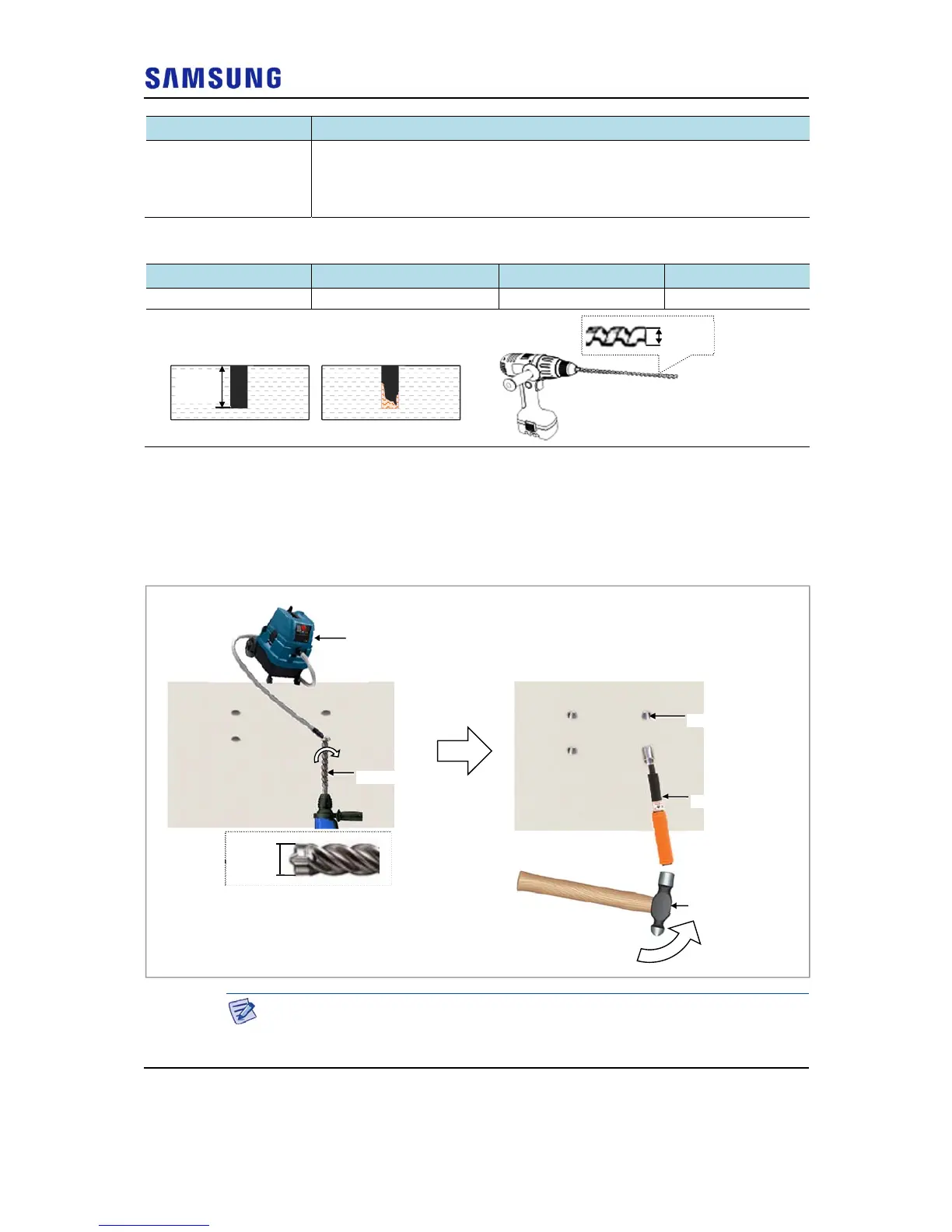 SAMSUNG