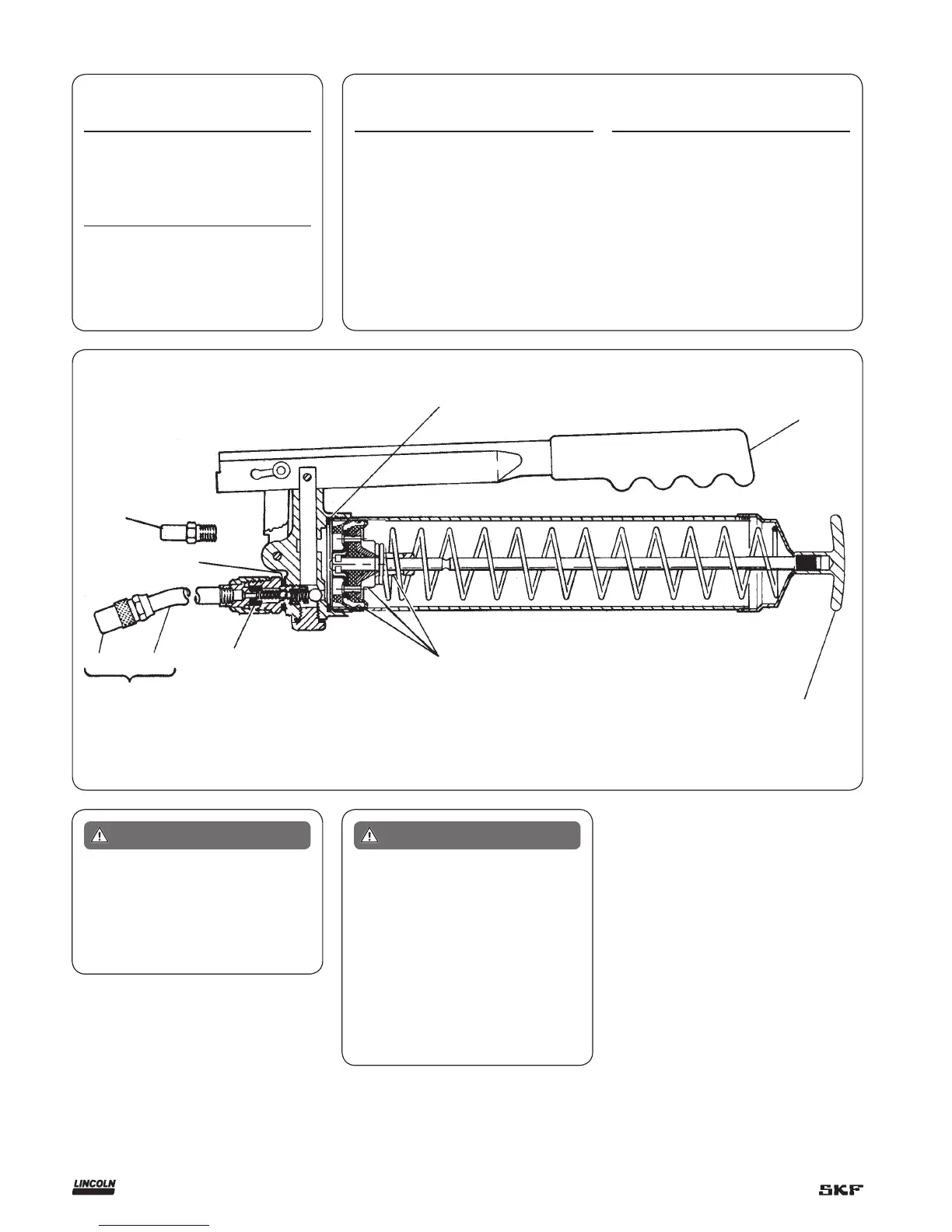 LINCOLN

SKF