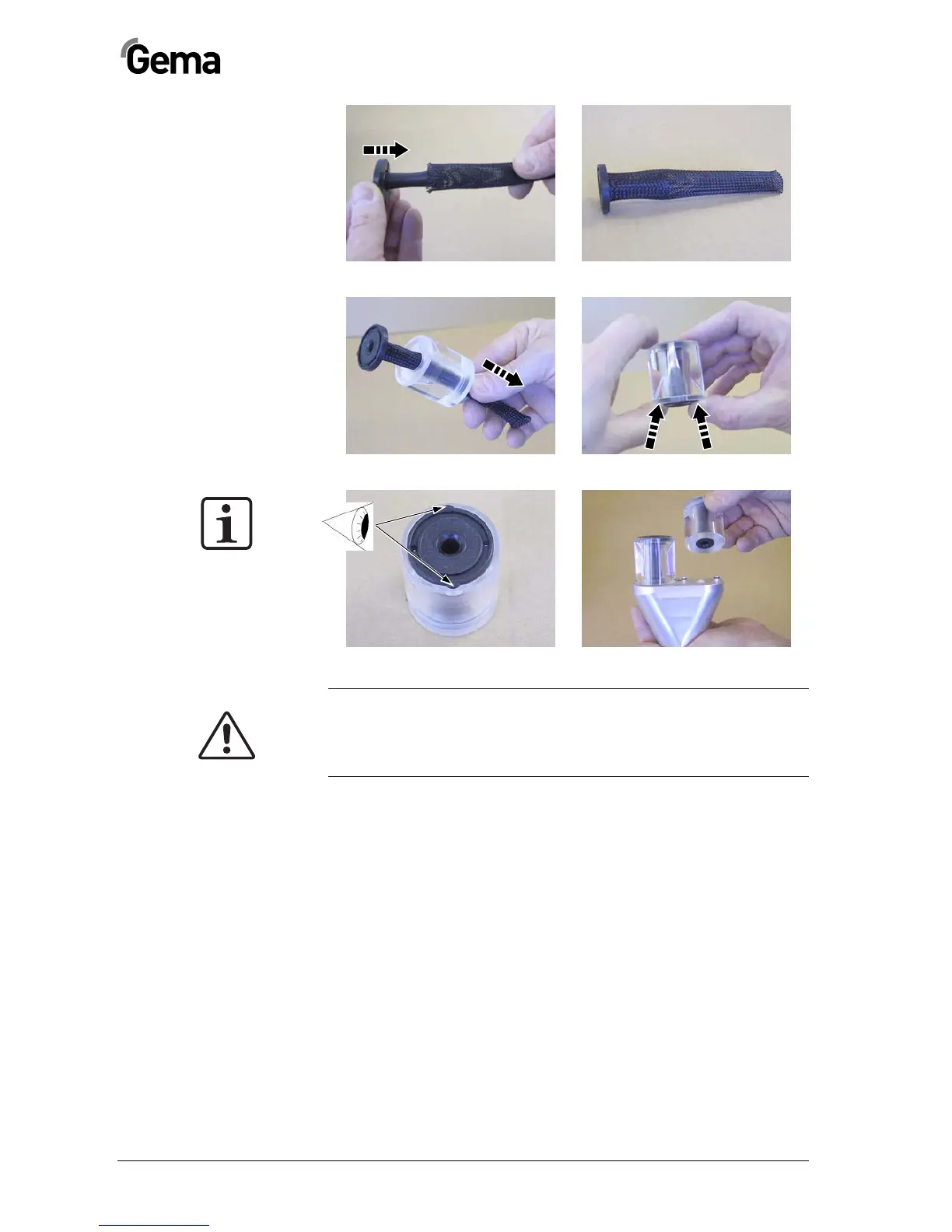 Gema