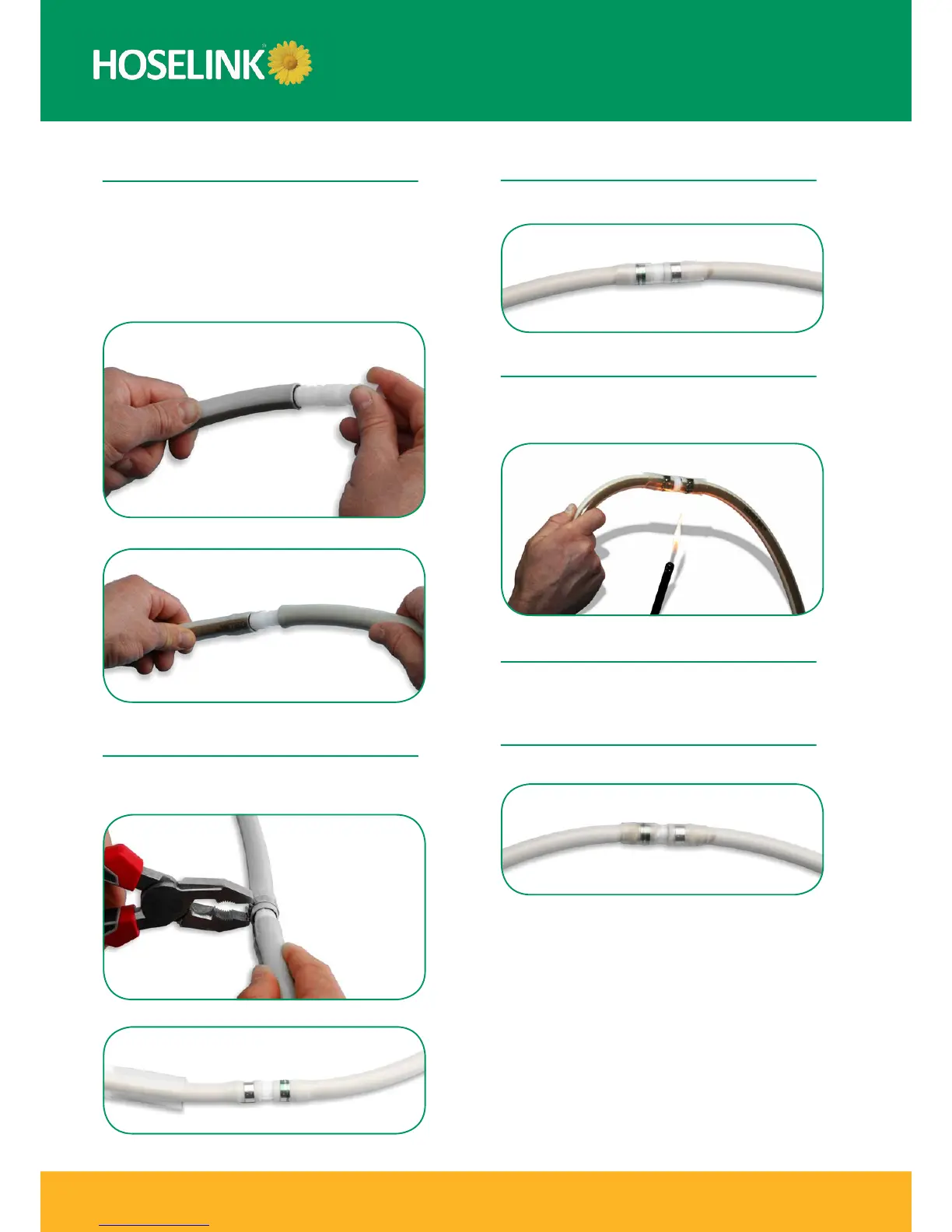 HOSELINK