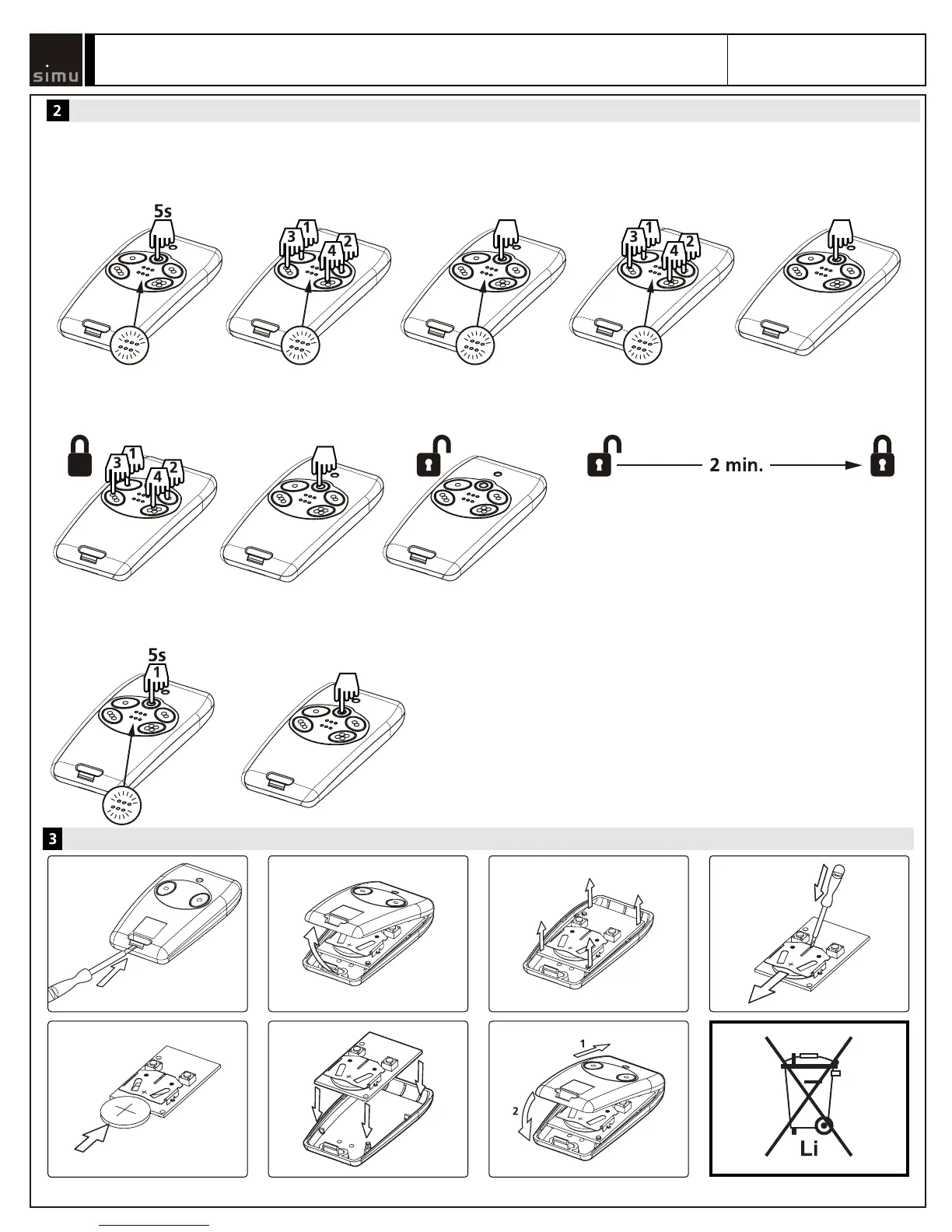 simu

2

5s

3 1 4 2

3 1 4 2

3 1 4 2

2 min.

5s
1

3

1

2

Li