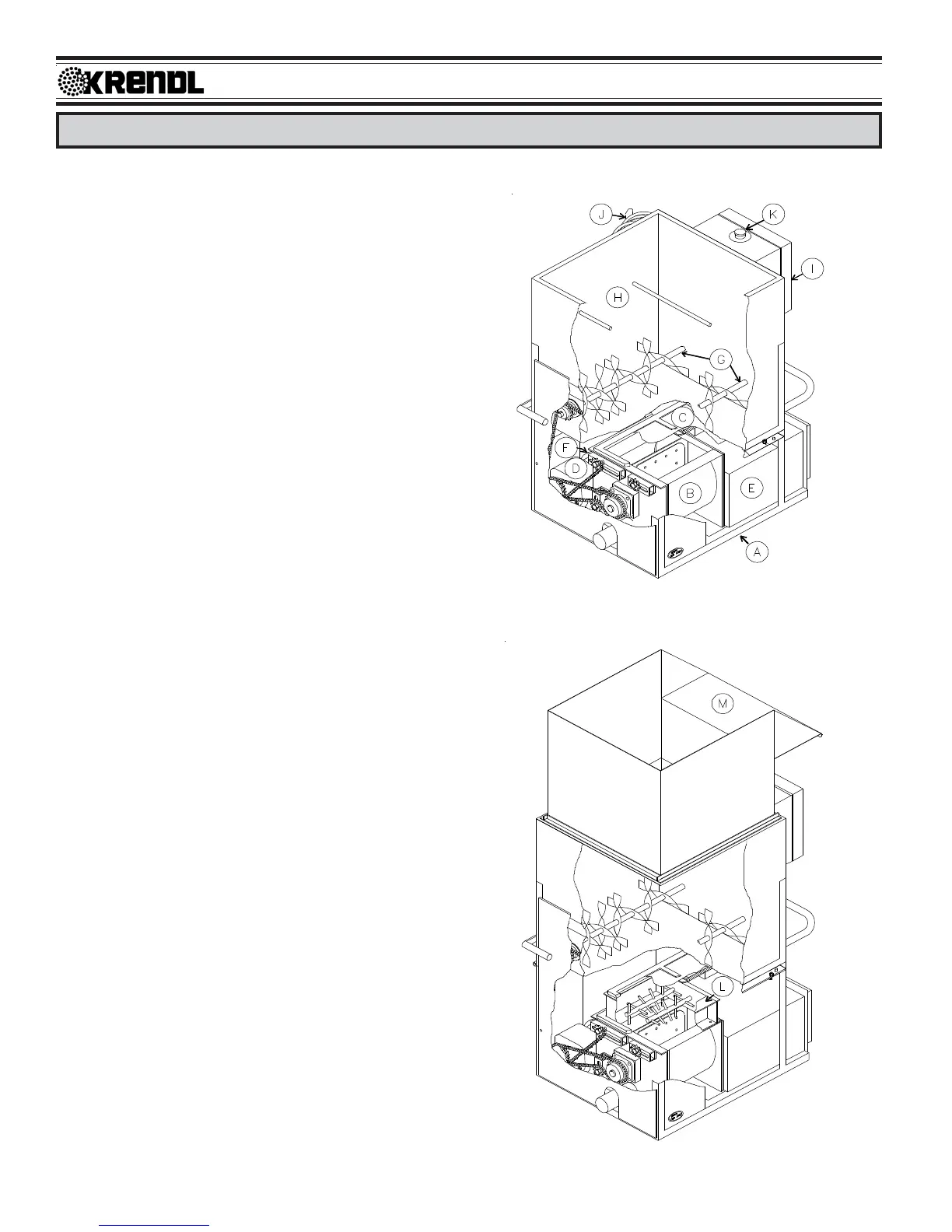 KRENDL

J
K
I
H
G
C
F
D
B
E
A

M
L