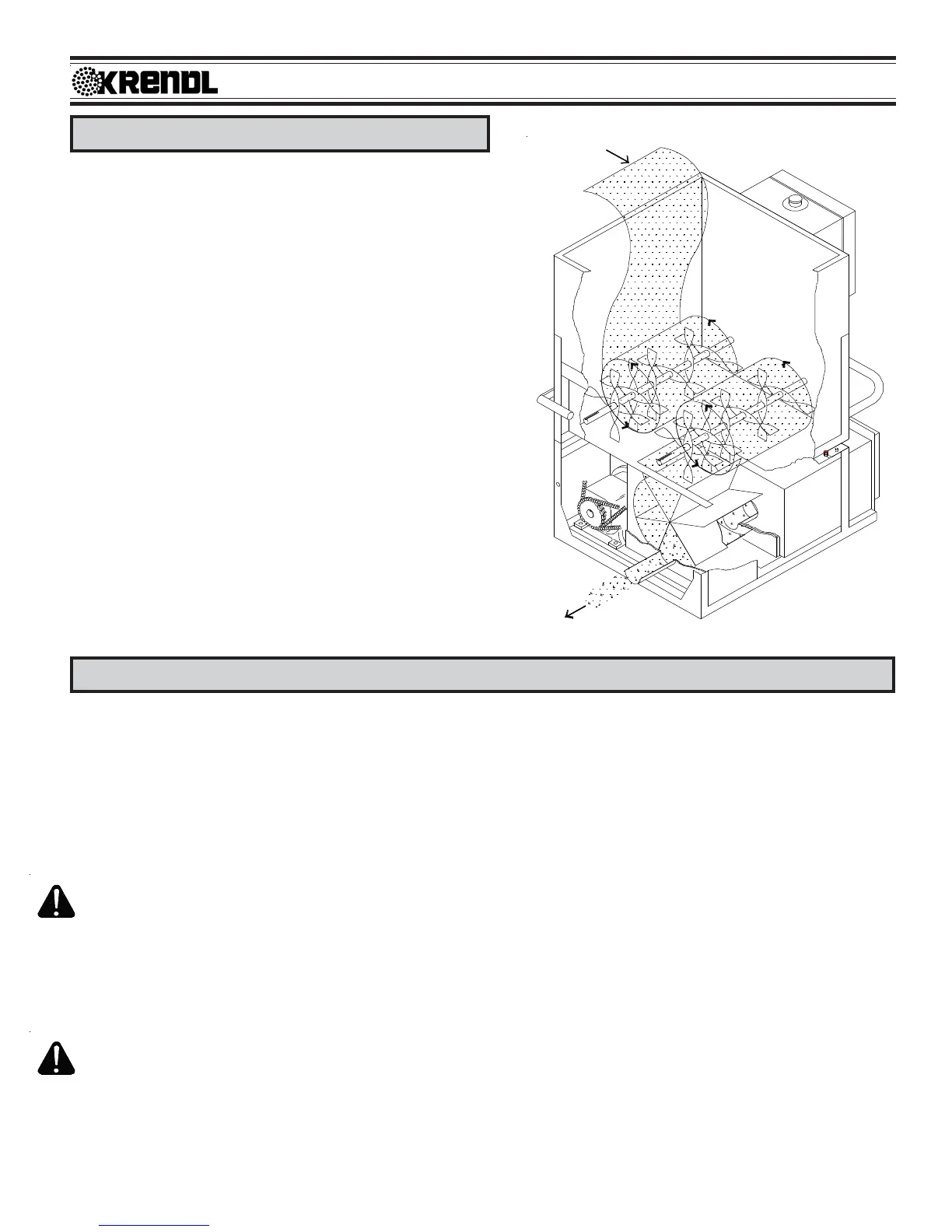 KRENDL