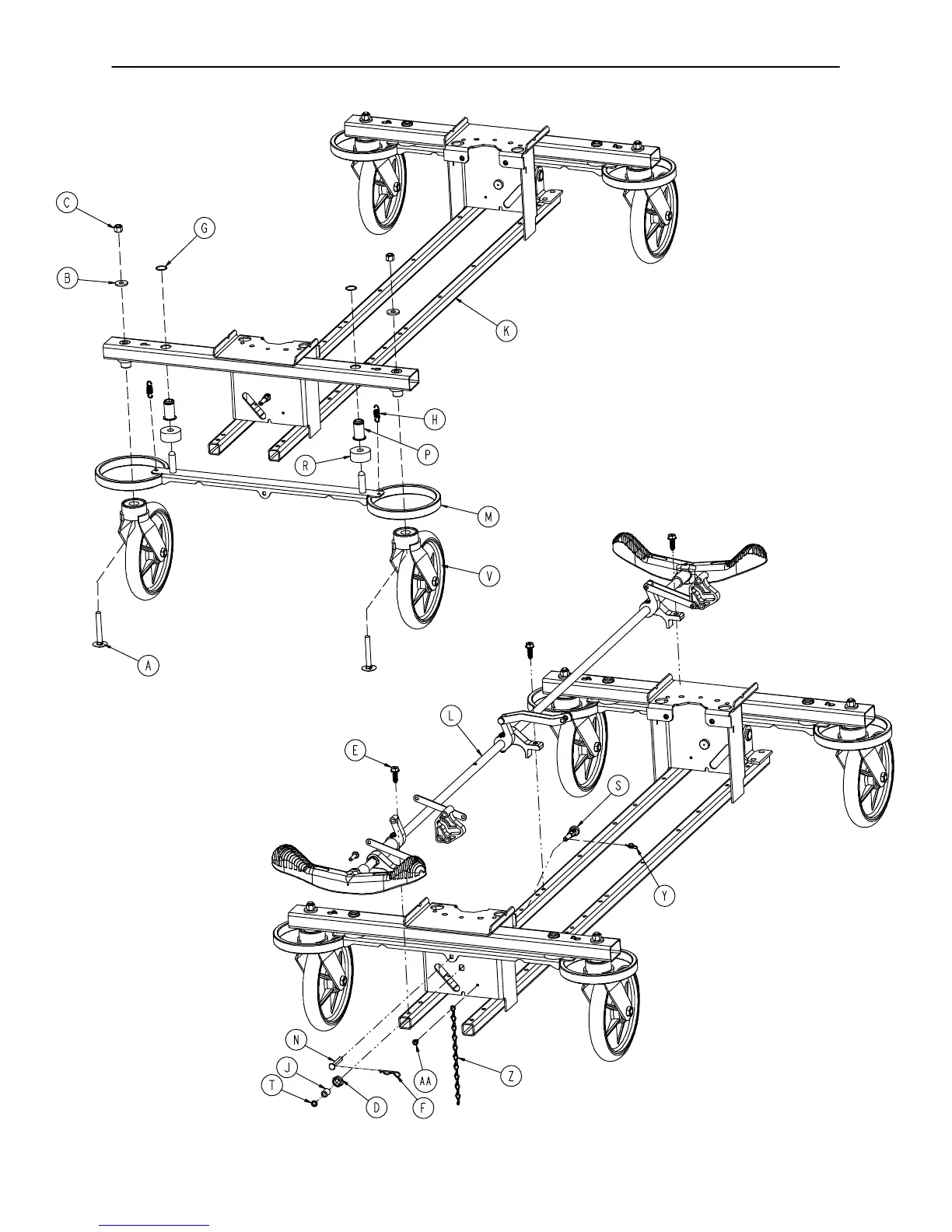 C
G
B
K
H
P
R
M
V
A
L
E
S
Y
N
J
T
D
F
AA
Z