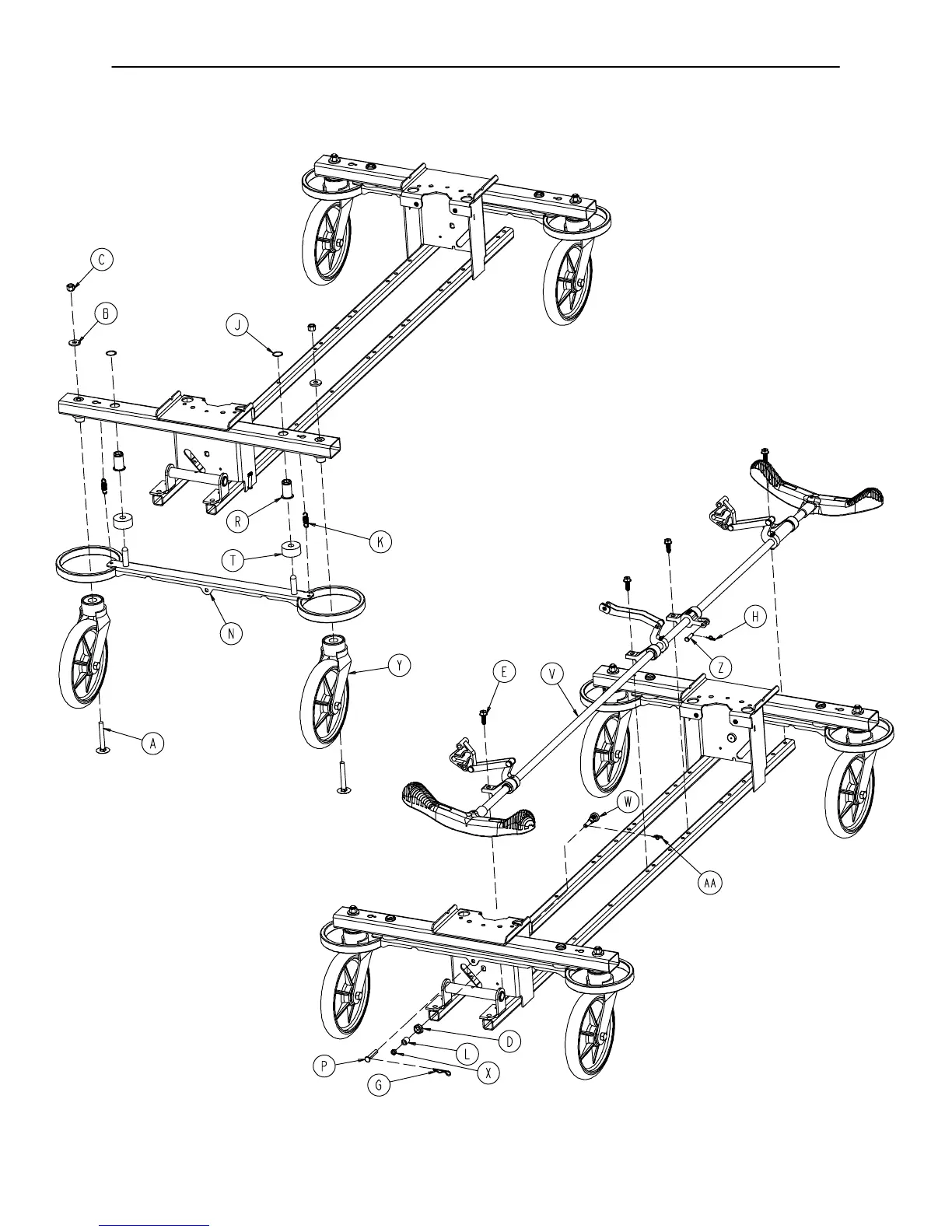 C

B

J

R

K

T

N

Y

A

H

Z

E

V

W

AA

D

L

P

X

G