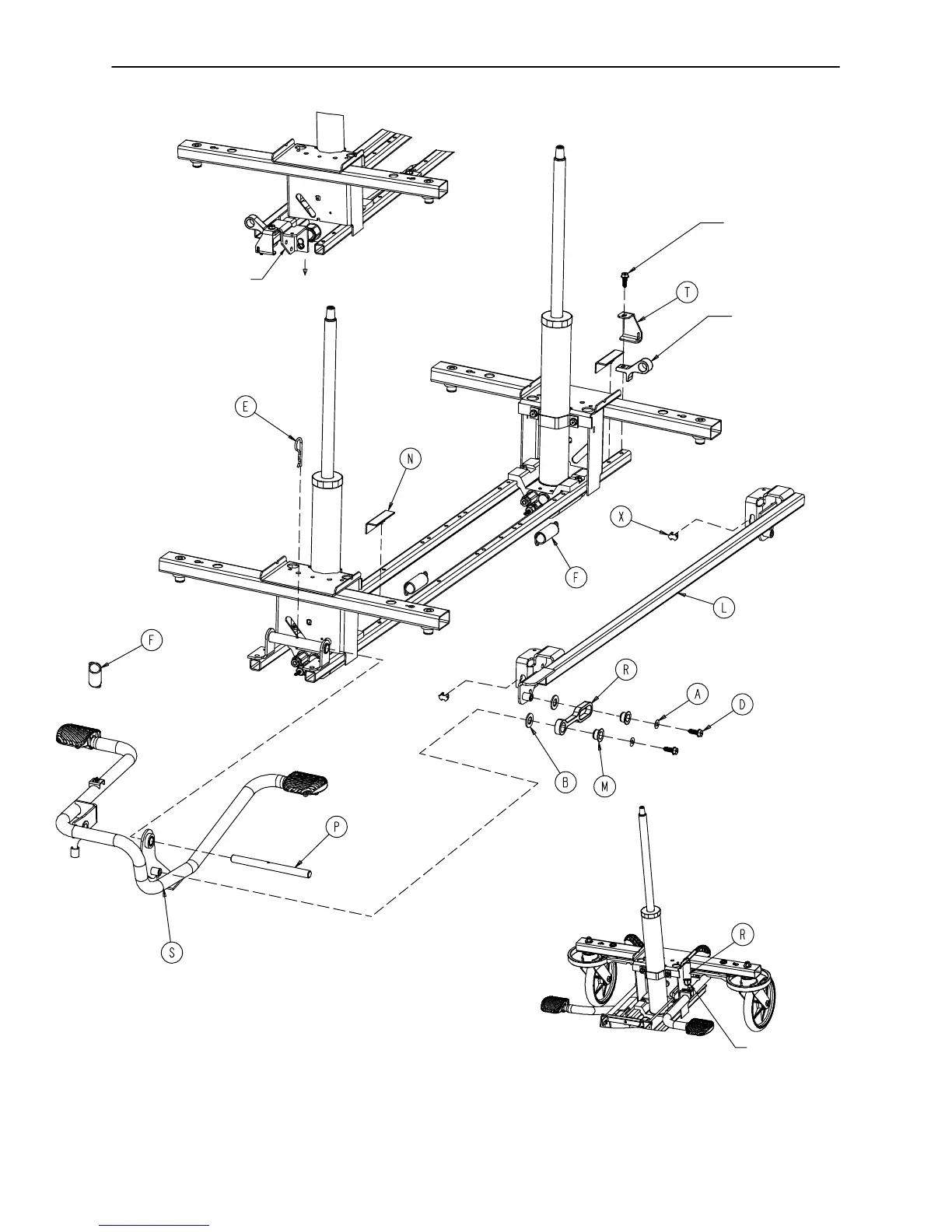 T

E

N

X

F

L

F

R

A

D

B

M

P

S

R