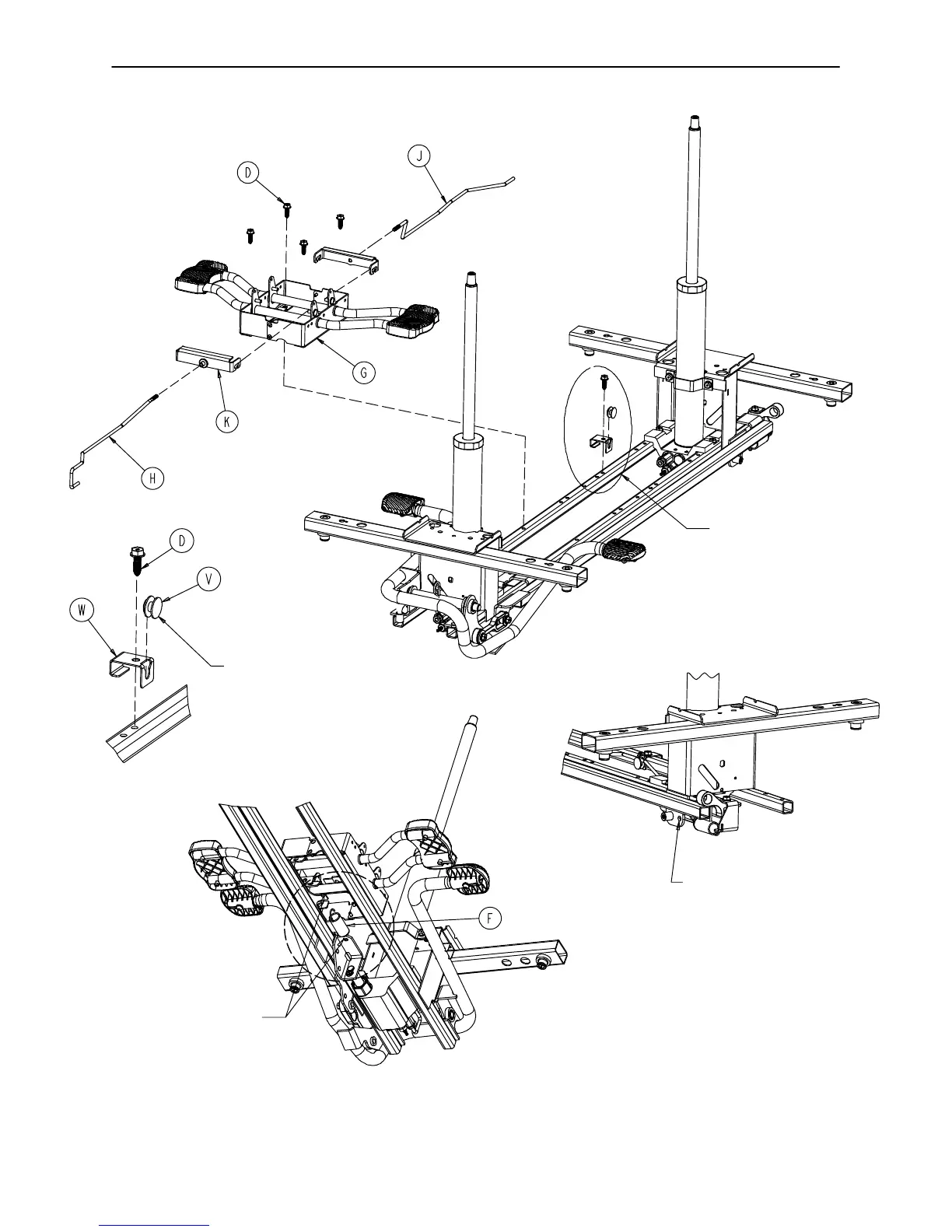 D
J
G
K
H
D
V
W
F