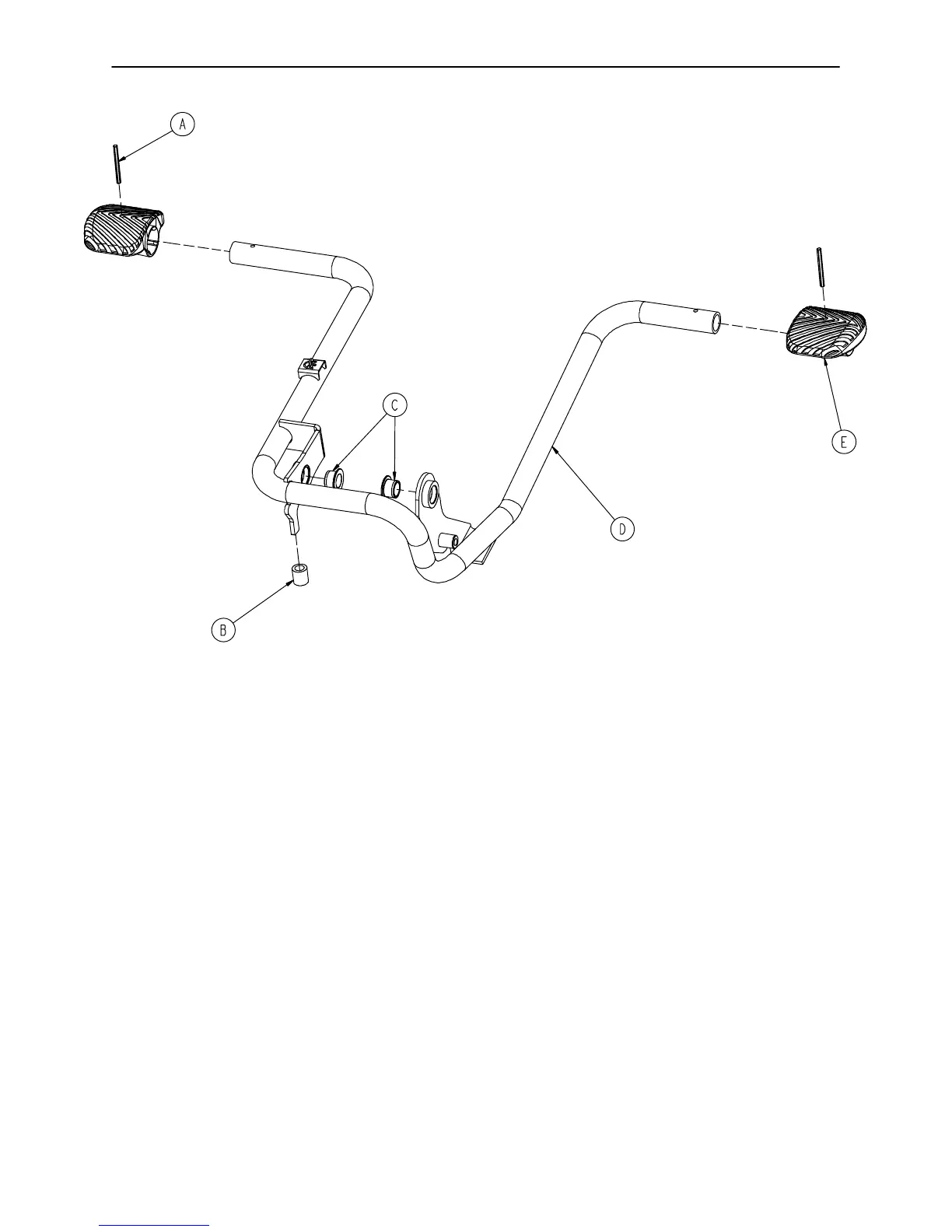 A

C

E

D

B