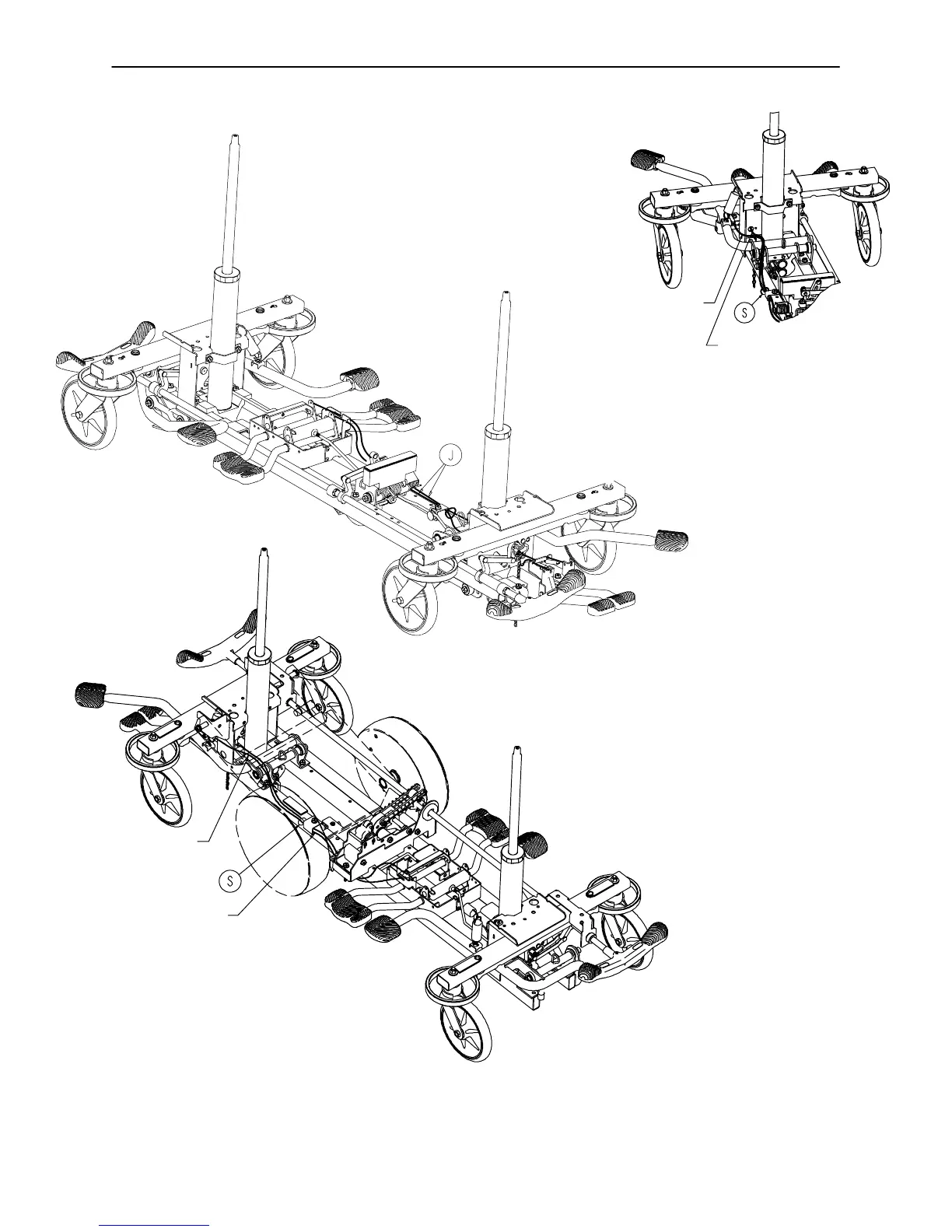 S

J

S