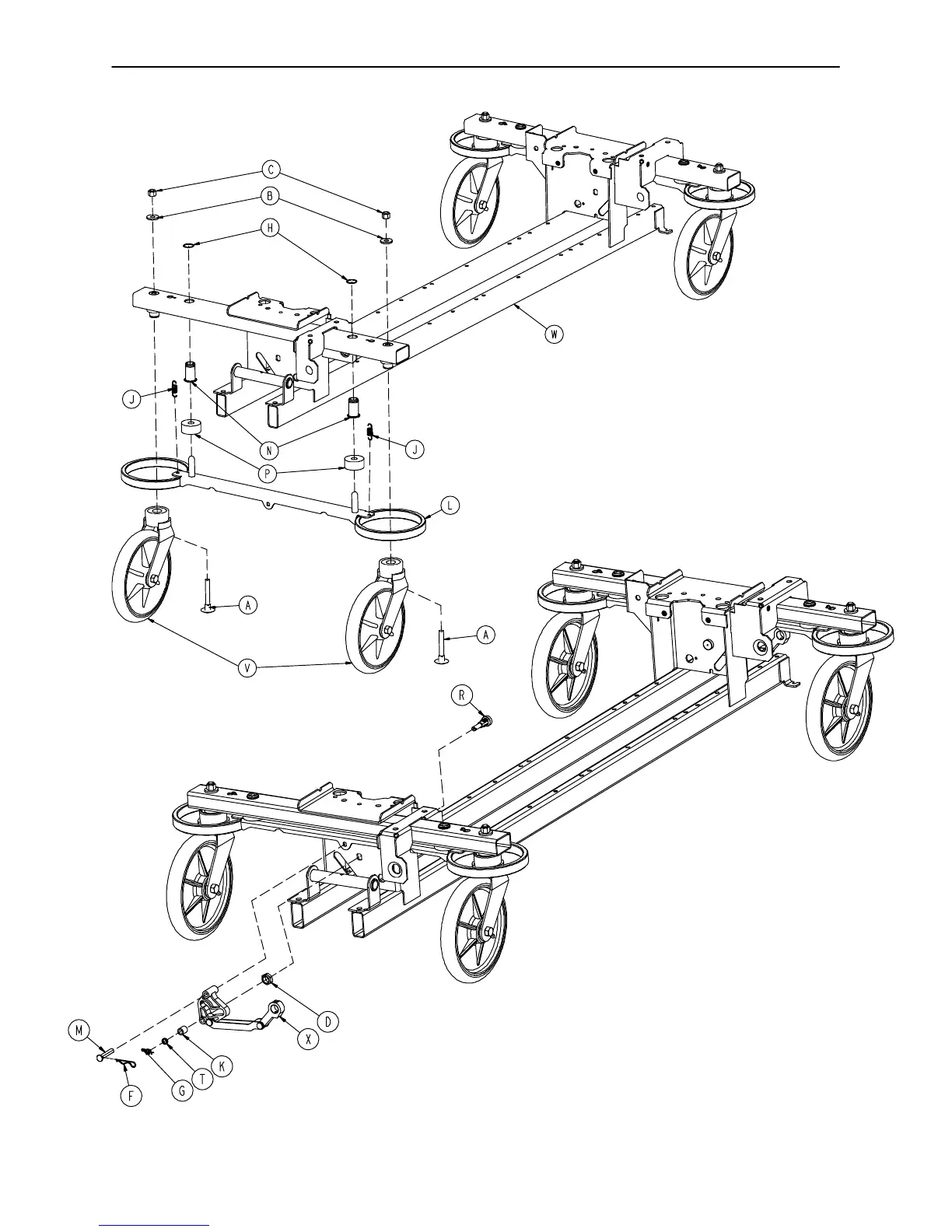 C
B
H
W
J
N
J
P
L
A
A
V
R
D
X
M
K
T
G
F