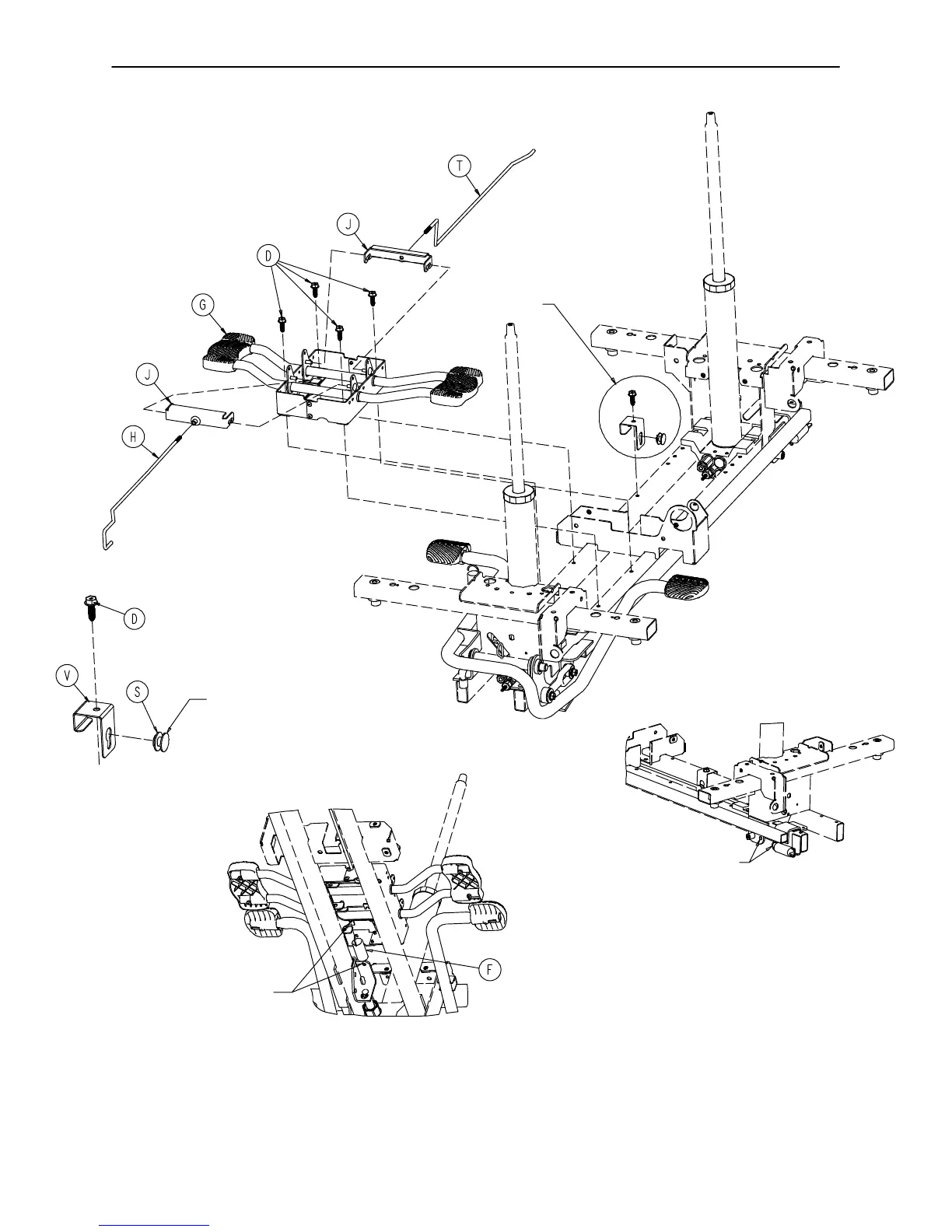 T

J

D

G

J

H

D

V

S

F