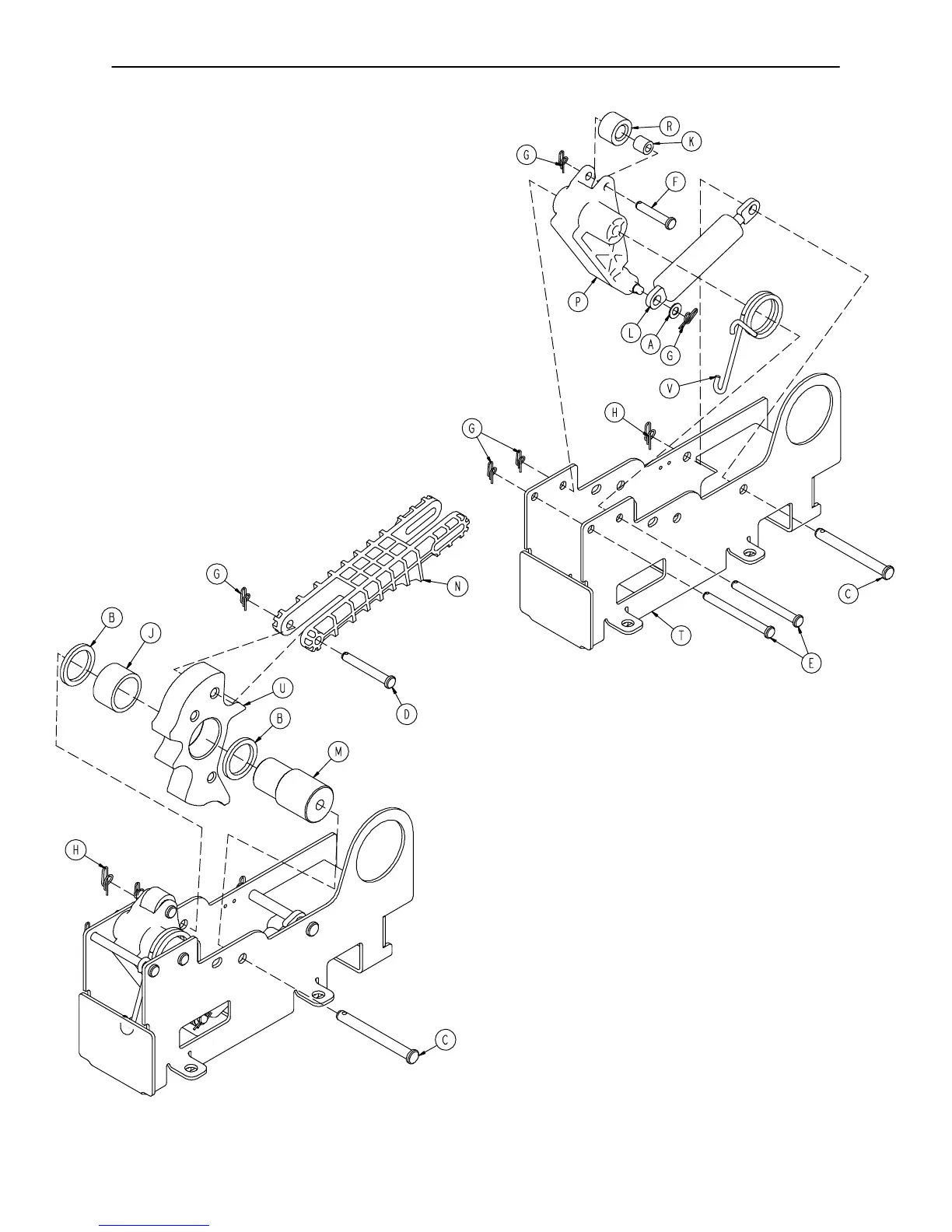 R
K
G
F
P
L
A
G
V
H
G
C
T
E
G
N
B
J
U
D
B
M
H
C