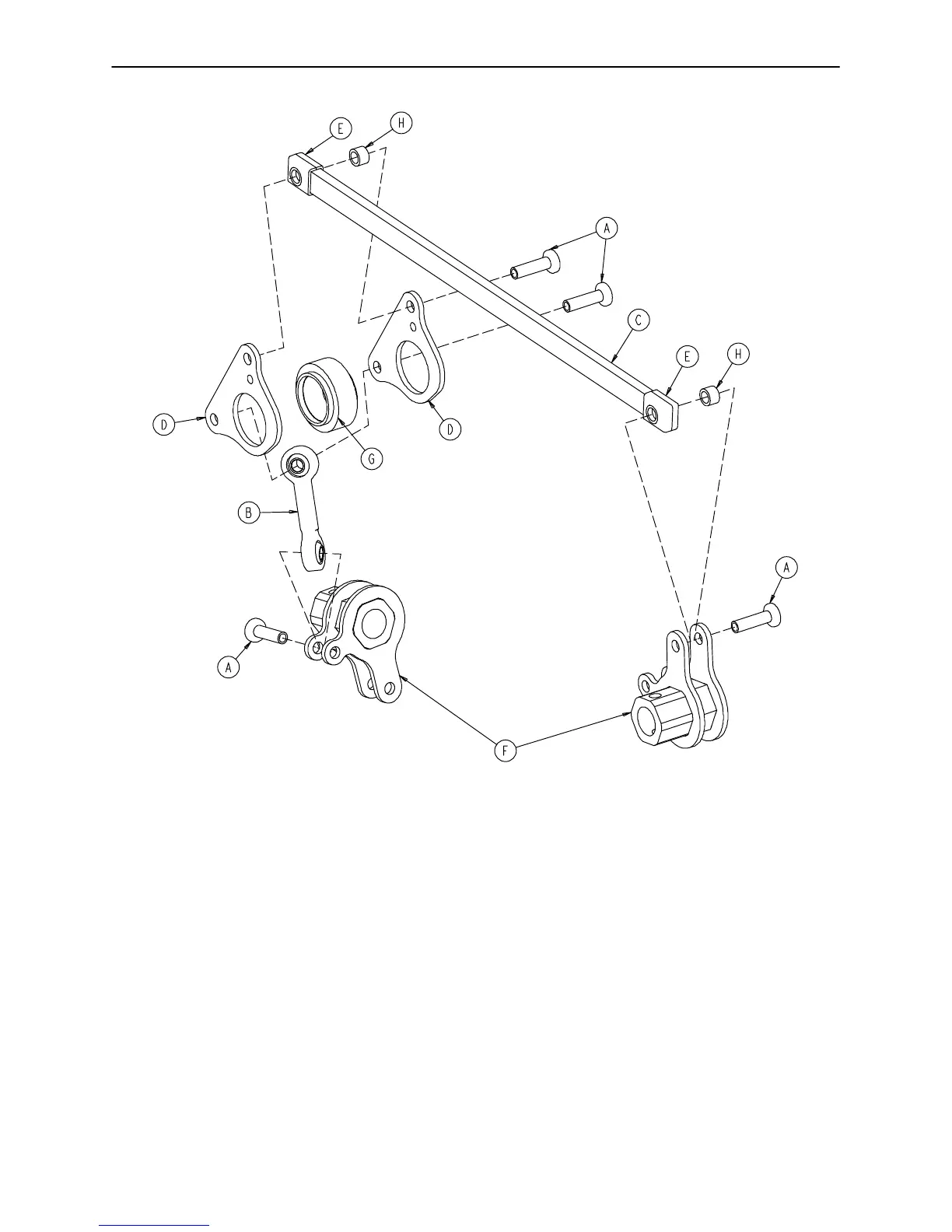 E
H
A
C
E
H
D
G
D
B
A
A
F