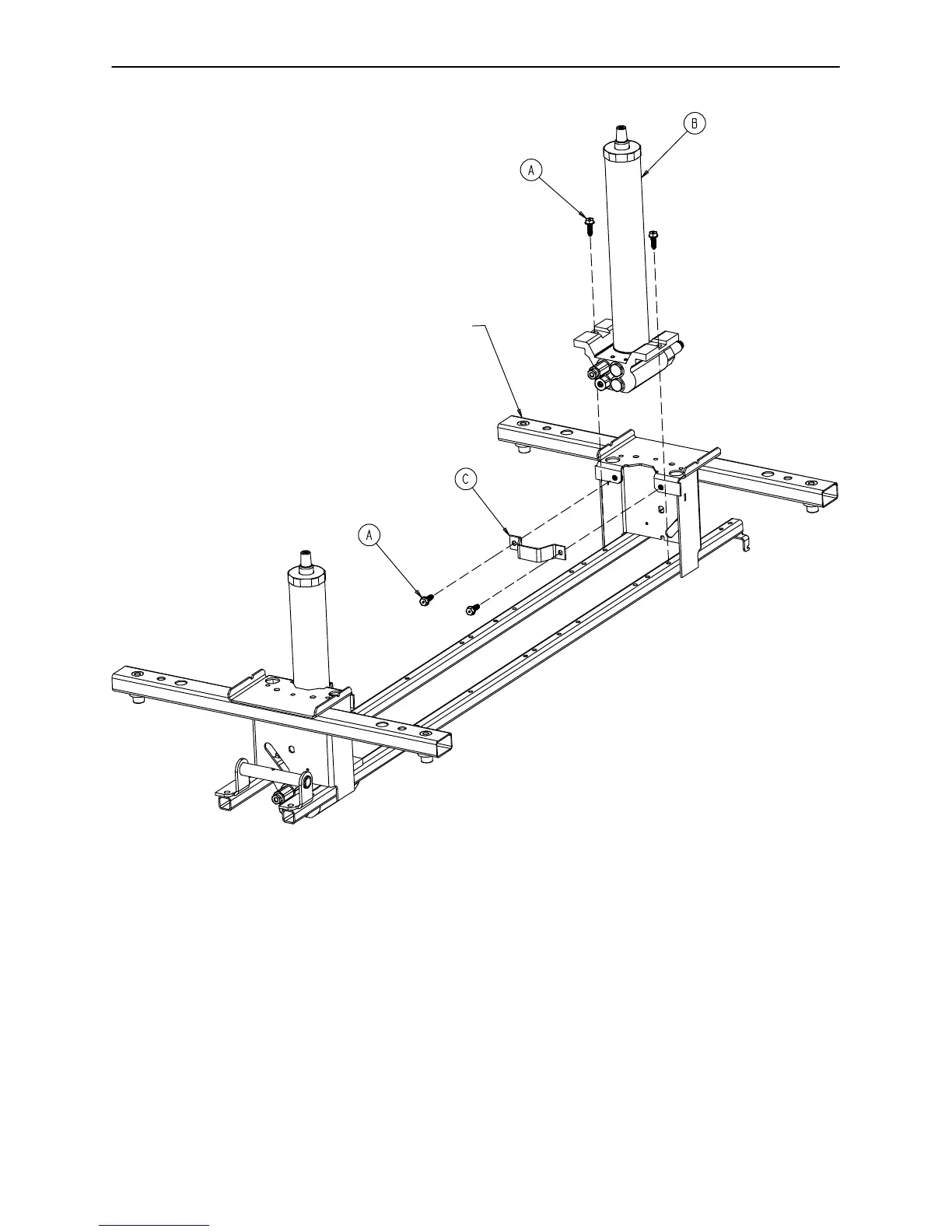 B

A

C

A