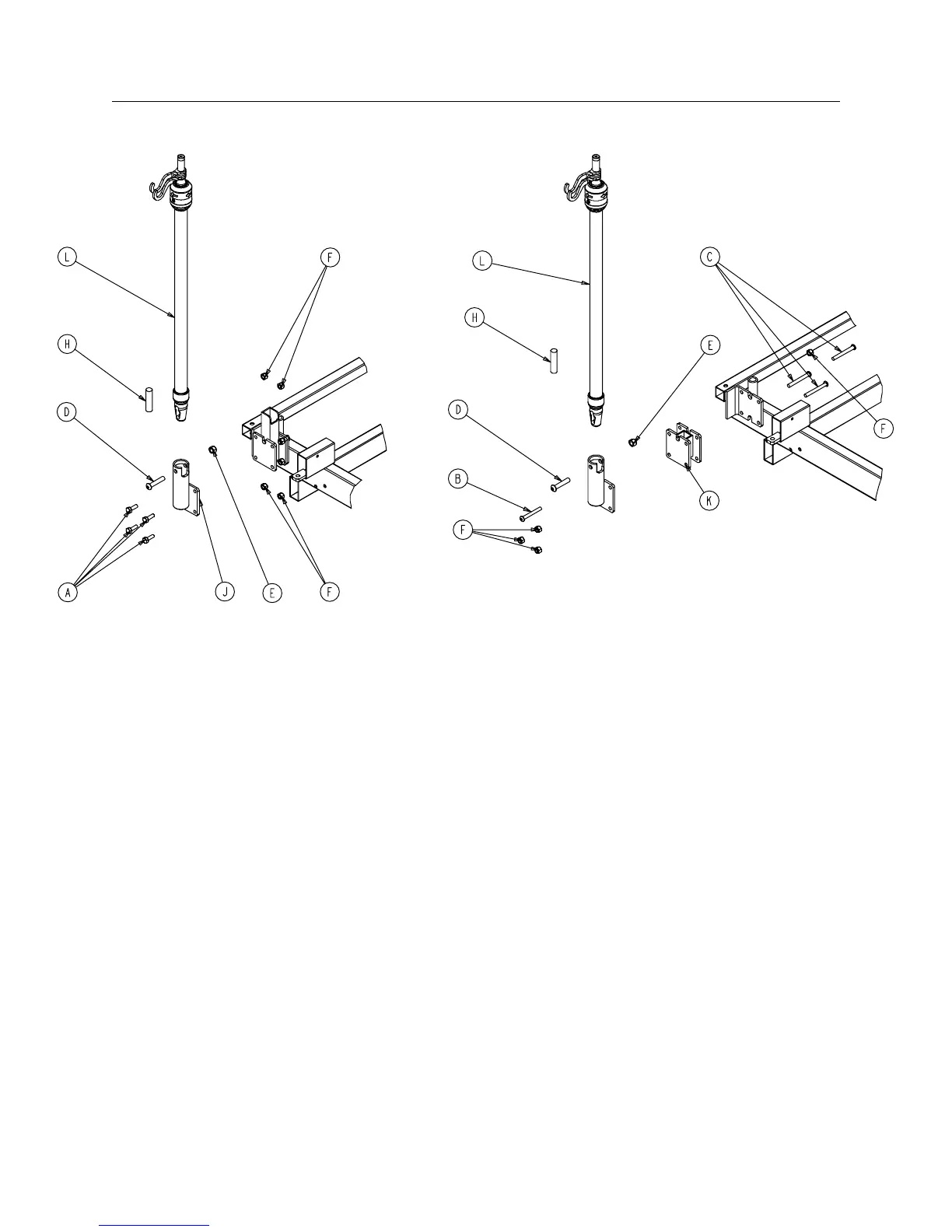 L
F
H
D
A
J
E
F

L
C
H
E
D
F
B
K
F