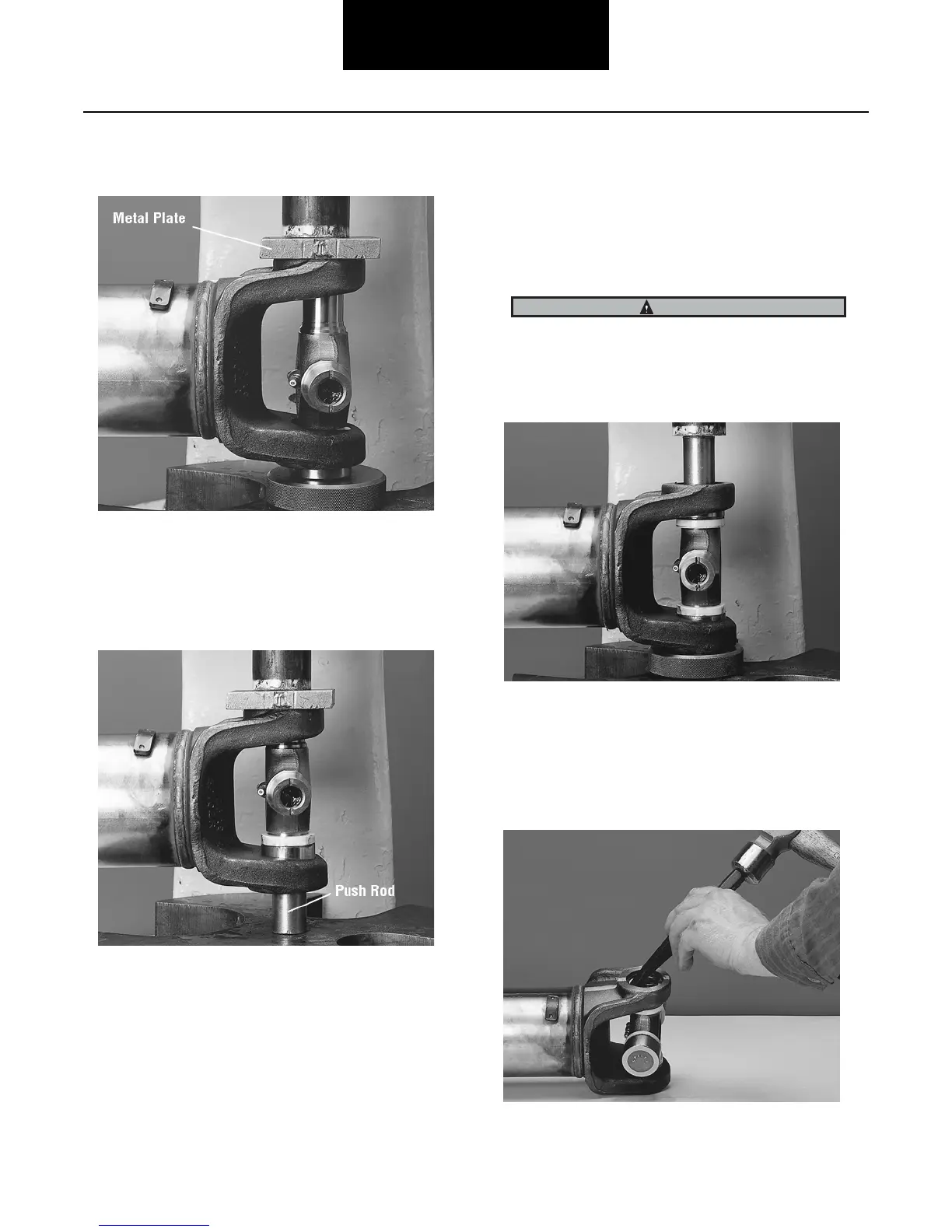 Metal Plate

Push Rod