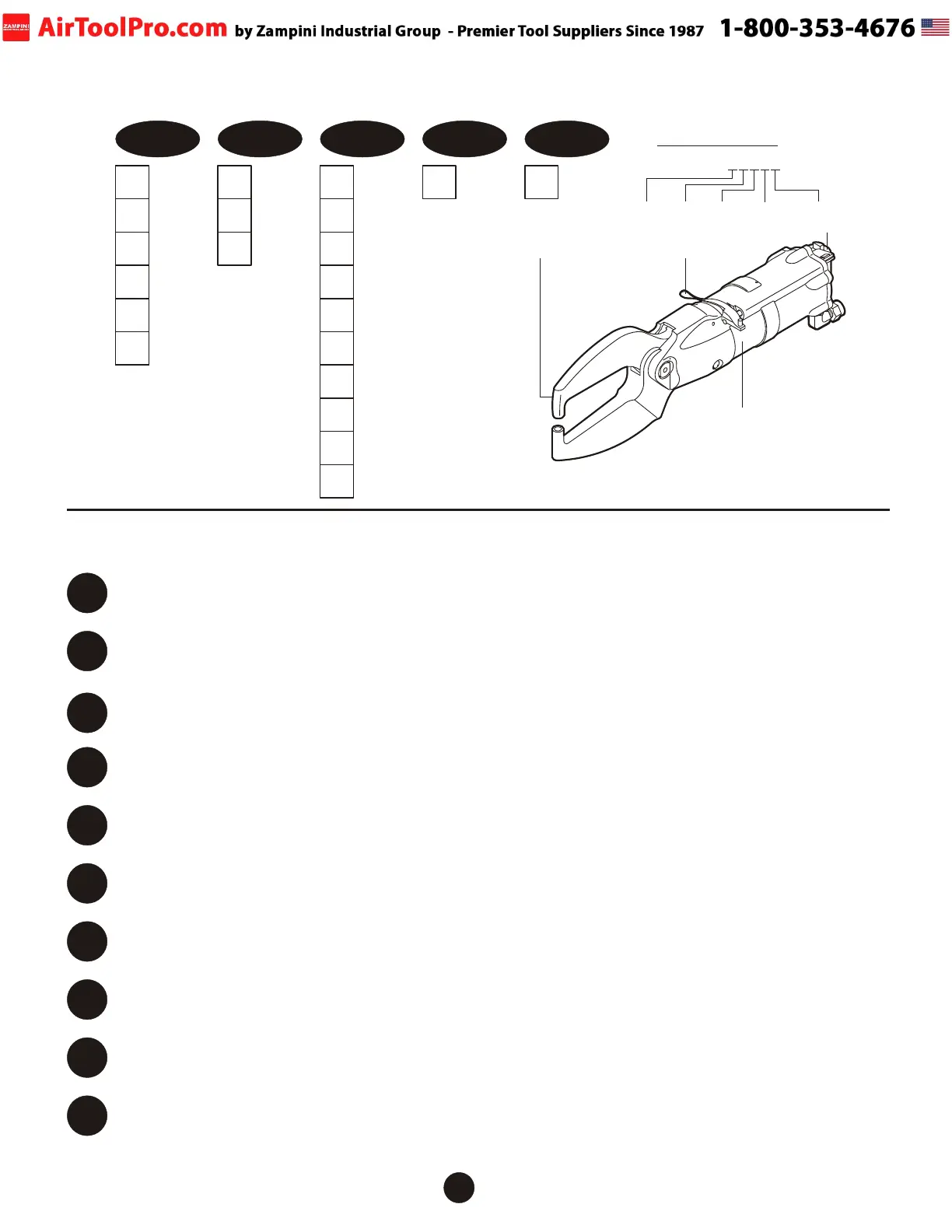 ZAMPINI AirToolPro.com by Zampini Industrial Group - Premier Tool Suppliers Since 1987 1-800-353-4676